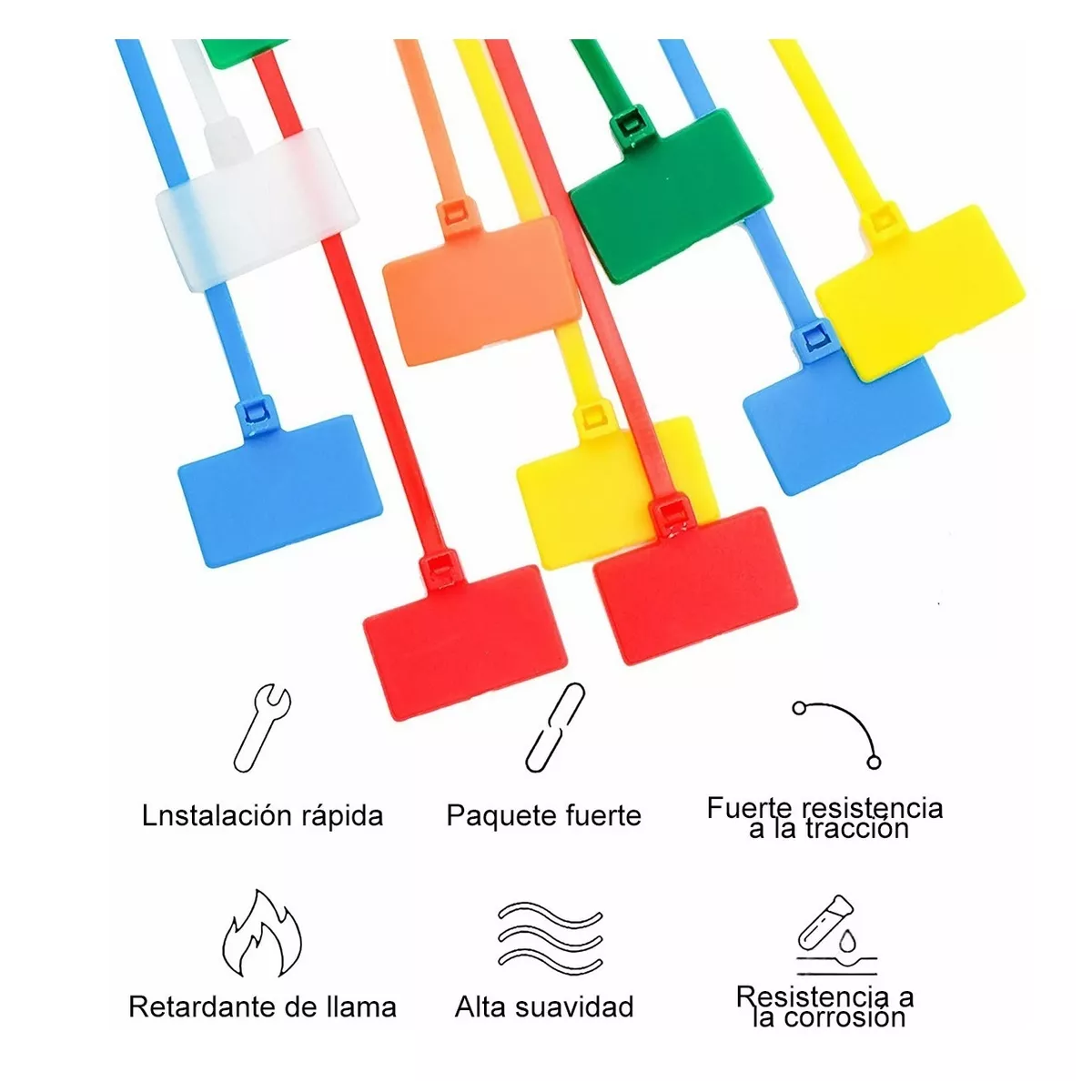 Lnstalación rápida

Paquete fuerte

Fuerte resistencia a la tracción

Retardante de llama

Alta suavidad

Resistencia a la corrosión