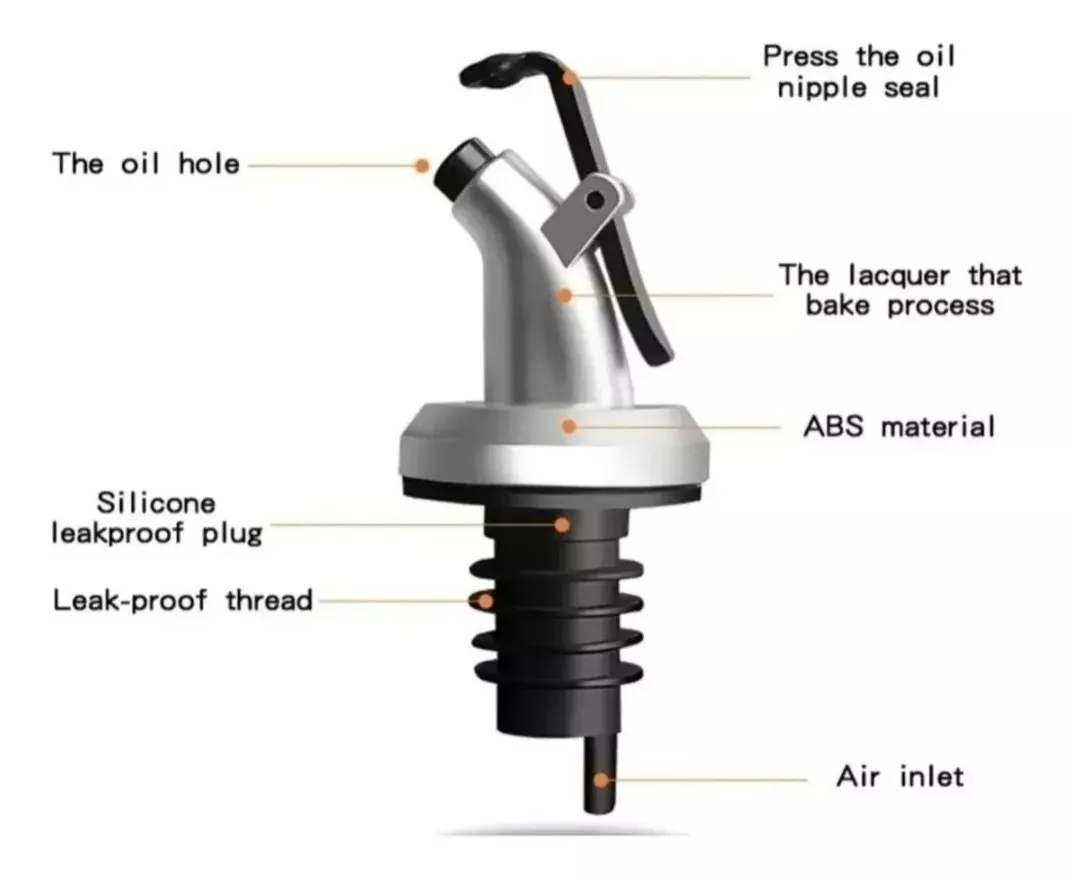 Press the oil nipple seal

The oil hole

The lacquer that bake process

ABS material

Silicone leakproof plug

Leak-proof thread

Air inlet