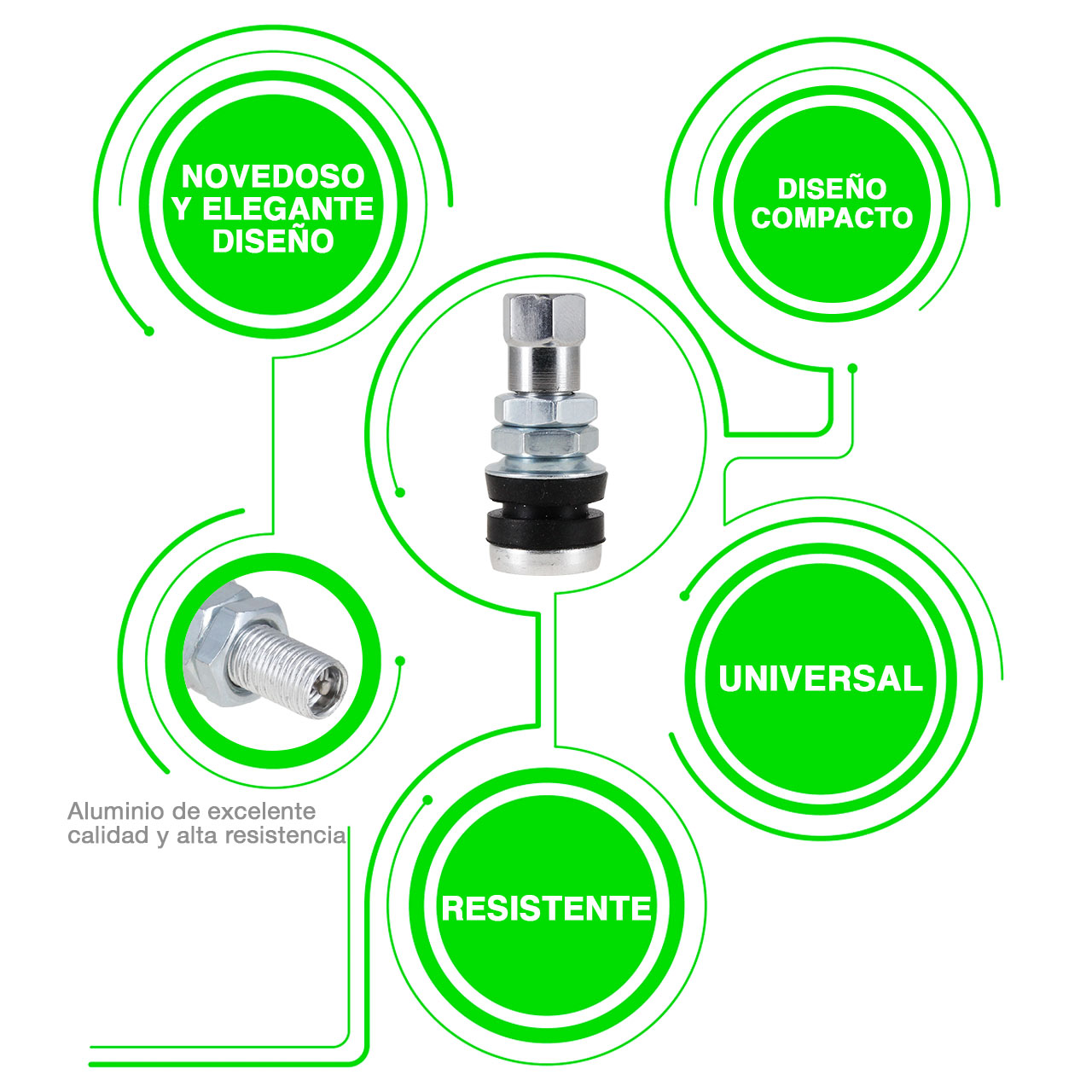 NOVEDOSO Y ELEGANTE DISEÑO

DISEÑO COMPACTO

UNIVERSAL

Aluminio de excelente calidad y alta resistencia

RESISTENTE