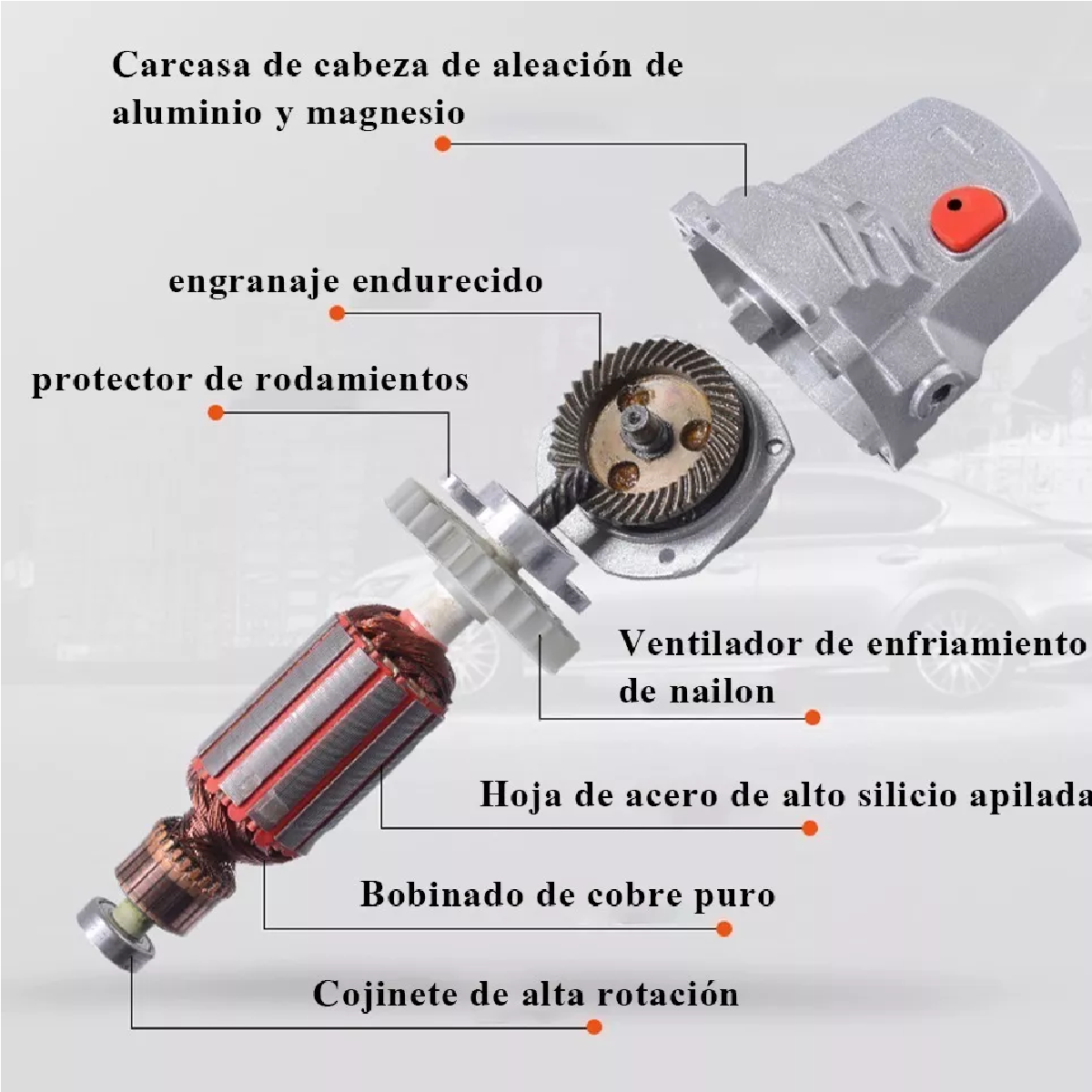 Carcasa de cabeza de aleación de aluminio y magnesio

engranaje endurecido

protector de rodamientos

Ventilador de enfriamiento de nailon

Hoja de acero de alto silicio apilada

Bobinado de cobre puro

Cojinete de alta rotación