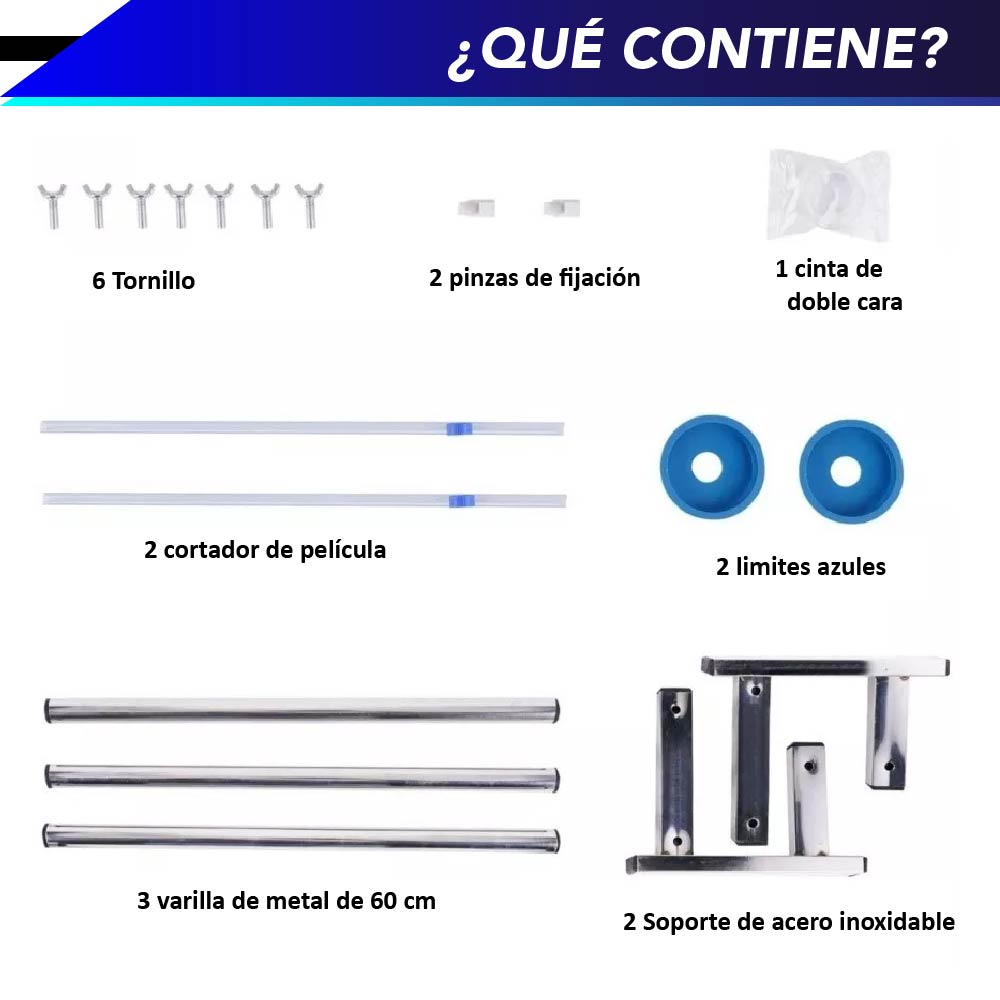 ¿QUÉ CONTIENE?

6 Tornillo

2 pinzas de fijación

1 cinta de doble cara

2 cortador de película

2 limites azules

3 varilla de metal de 60 cm

2 Soporte de acero inoxidable