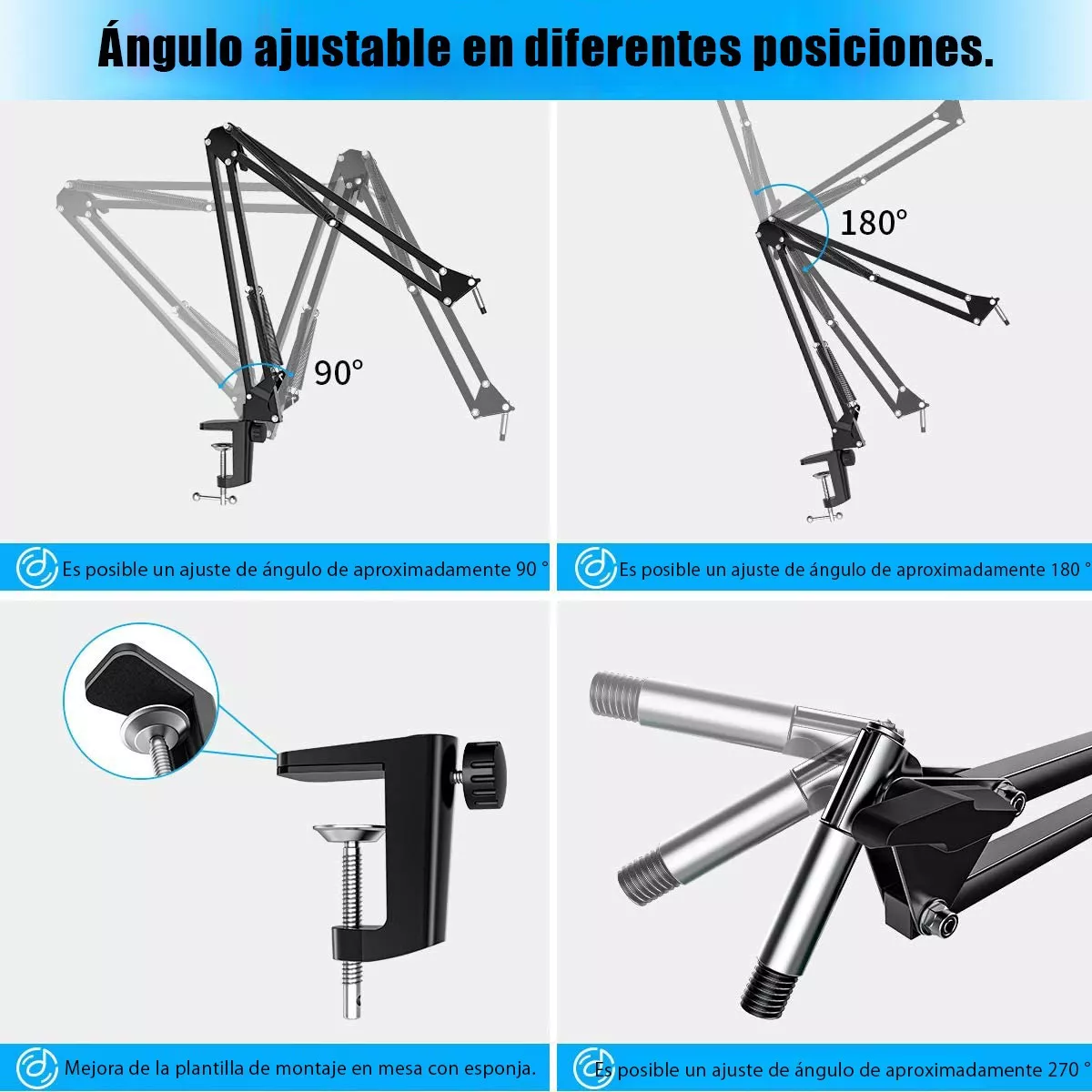 Ángulo ajustable en diferentes posiciones.

90°

180°

Es posible un ajuste de ángulo de aproximadamente 90 °

Es posible un ajuste de ángulo de aproximadamente 180 °

Mejora de la plantilla de montaje en mesa con esponja.

Es posible un ajuste de ángulo de aproximadamente 270 °