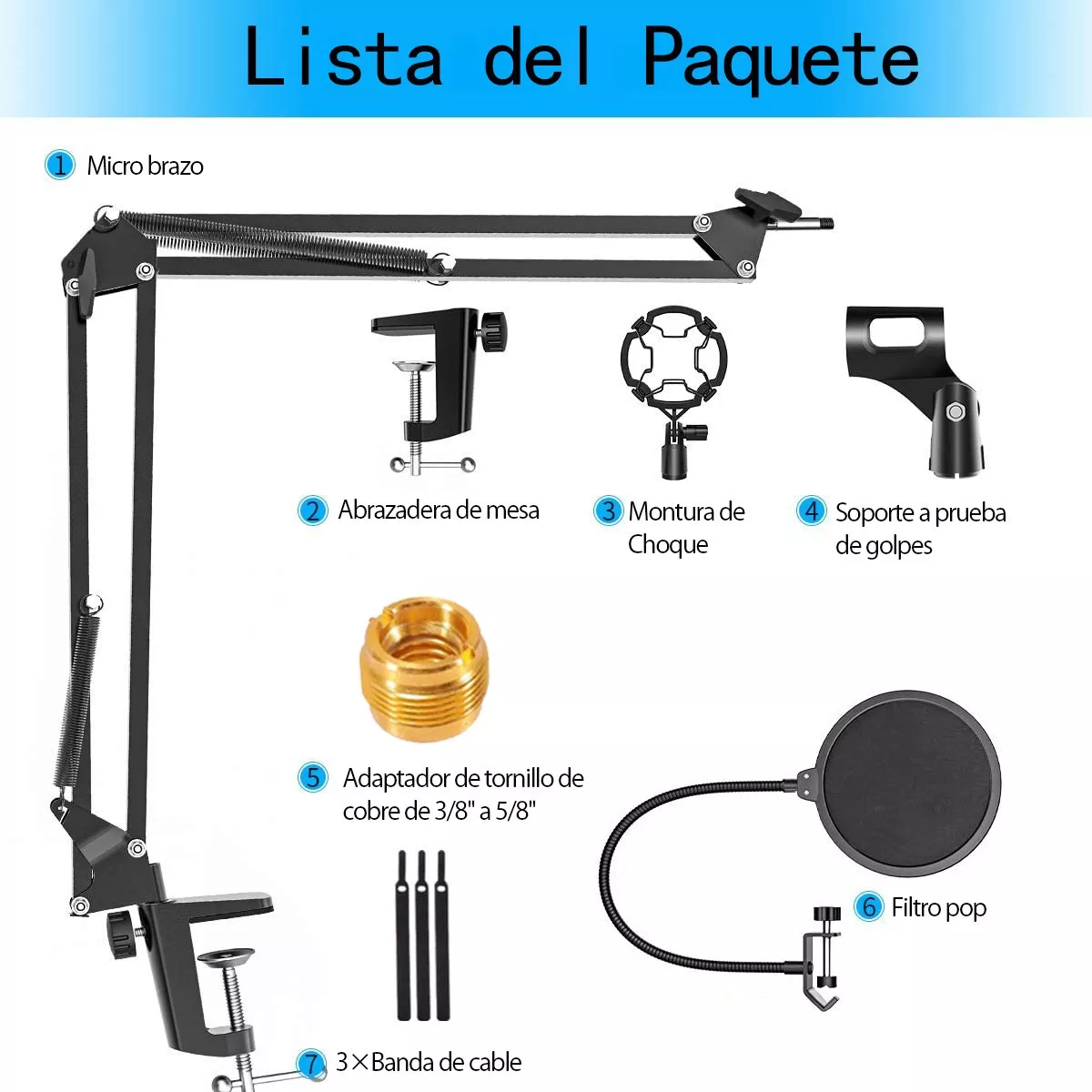 Lista del Paquete

1 Micro brazo

2 Abrazadera de mesa

3 Montura de Choque

4 Soporte a prueba de golpes

5 Adaptador de tornillo de cobre de 3/8" a 5/8"

6 Filtro pop

7 3×Banda de cable