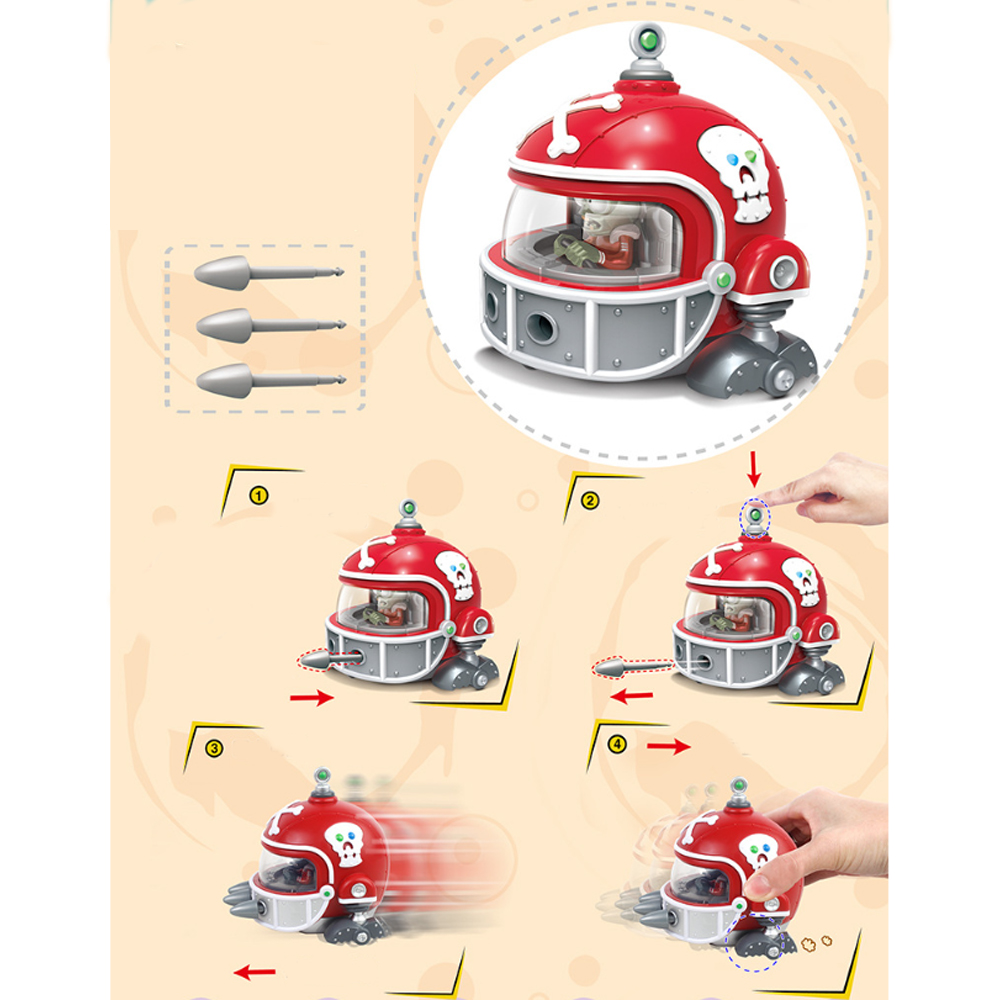 1

2

3

4