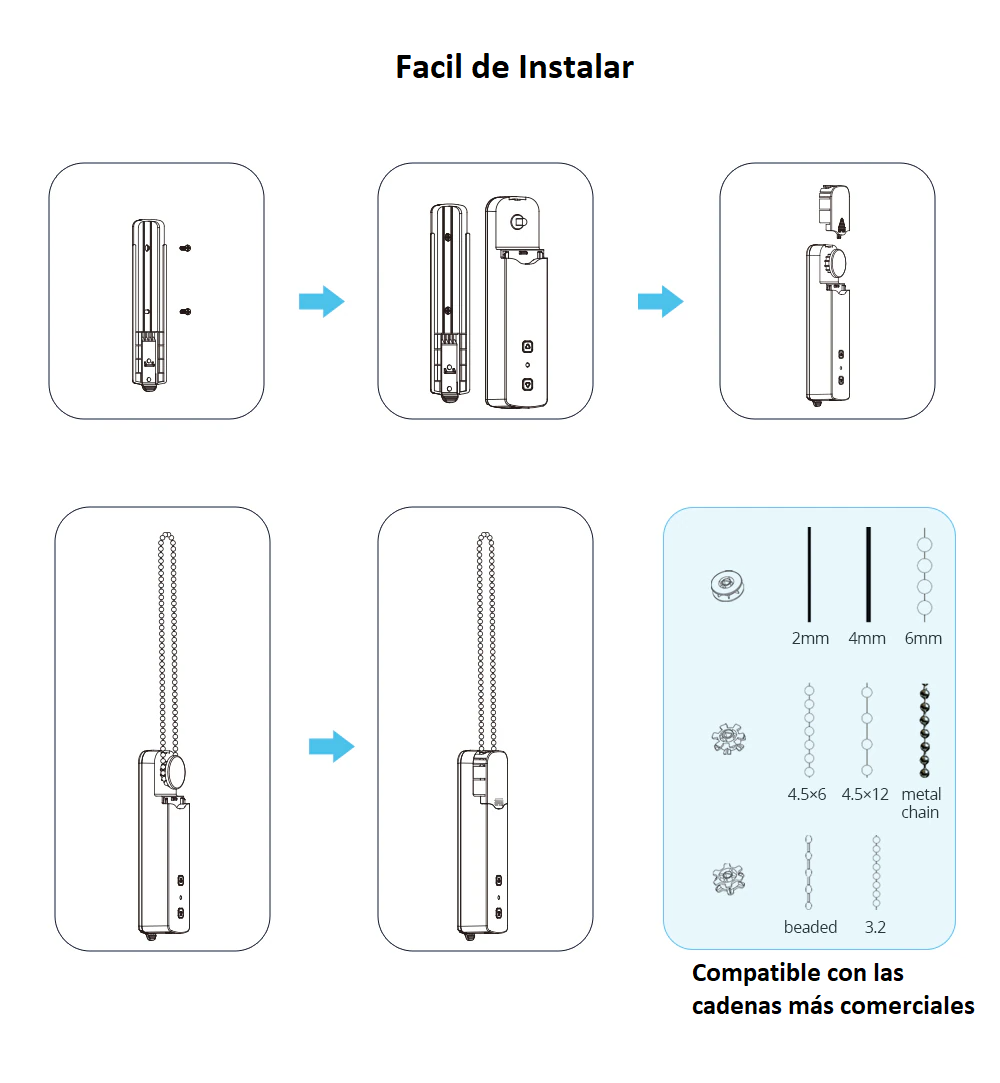 Facil de Instalar

2mm 4mm 6mm

4.5×6 4.5×12 metal chain

beaded 3.2

Compatible con las cadenas más comerciales