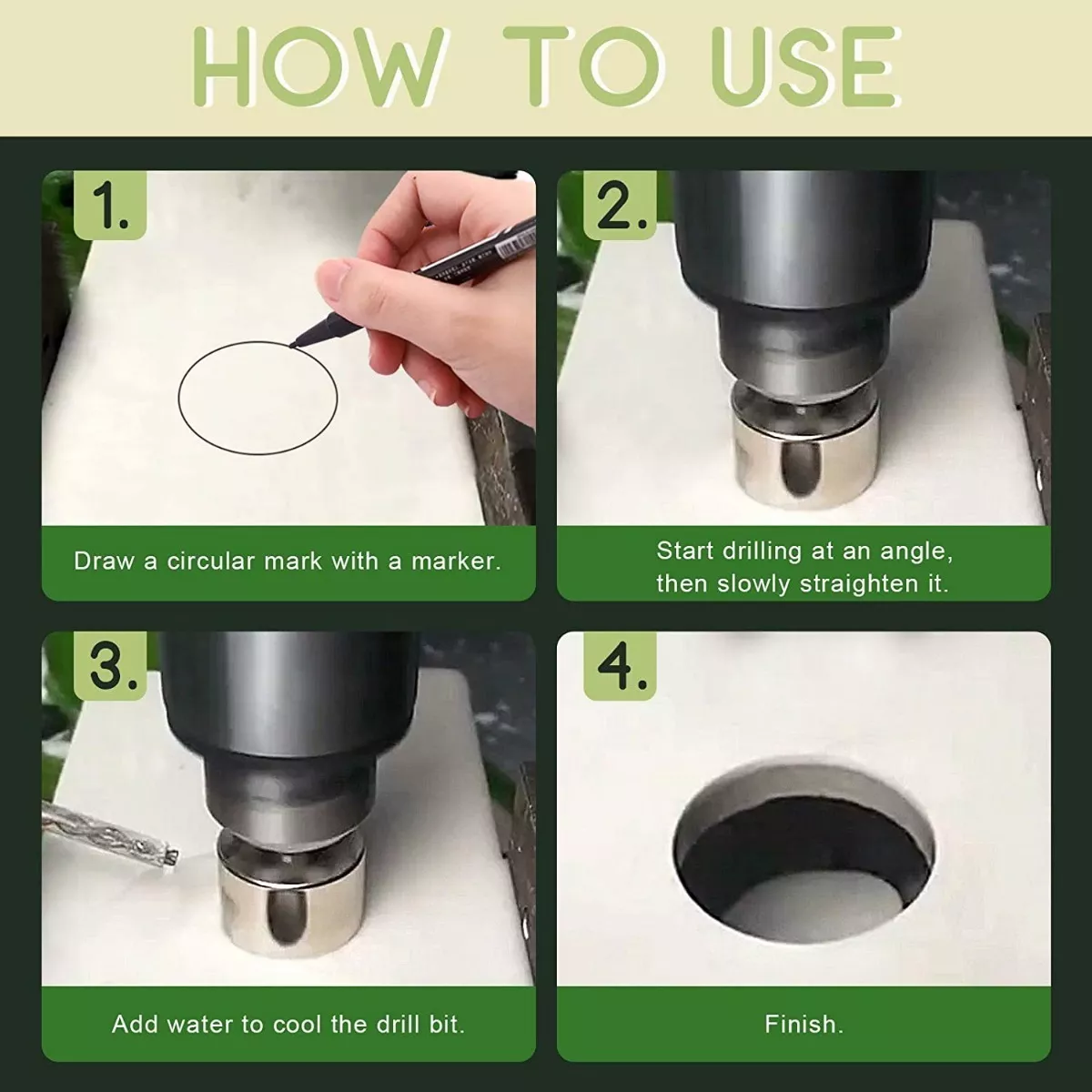 HOW TO USE

1.

Draw a circular mark with a marker.

2.

Start drilling at an angle, then slowly straighten it.

3.

Add water to cool the drill bit.

4.

Finish.