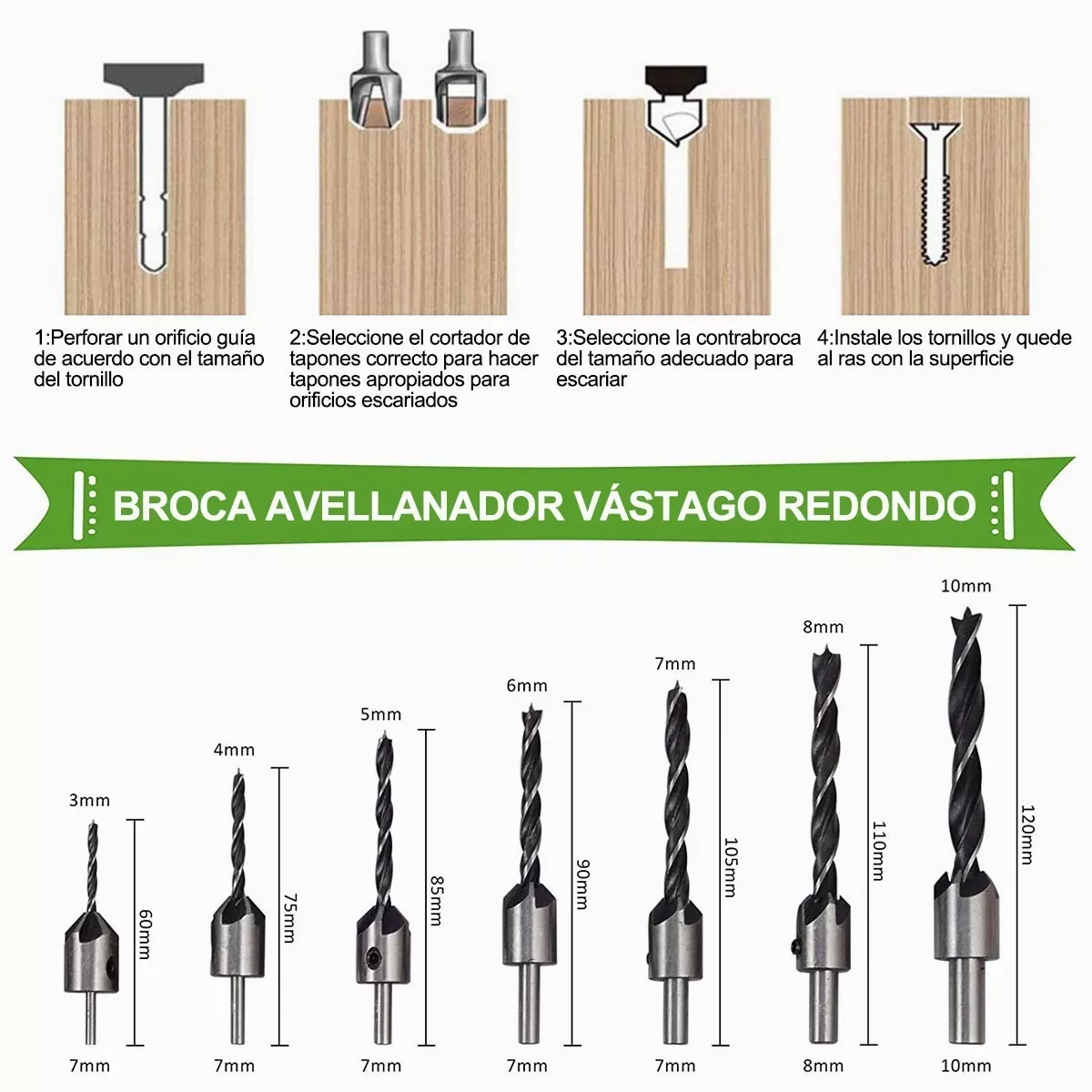 1:Perforar un orificio guía de acuerdo con el tamaño del tornillo

2:Seleccione el cortador de tapones correcto para hacer tapones apropiados para orificios escariados

3:Seleccione la contrabroca del tamaño adecuado para escariar

4:Instale los tornillos y quede al ras con la superficie

BROCA AVELLANADOR VÁSTAGO REDONDO

3mm
60mm
7mm

4mm
75mm
7mm

5mm
85mm
7mm

6mm
90mm
7mm

7mm
105mm
7mm

8mm
110mm
8mm

10mm
120mm
10mm