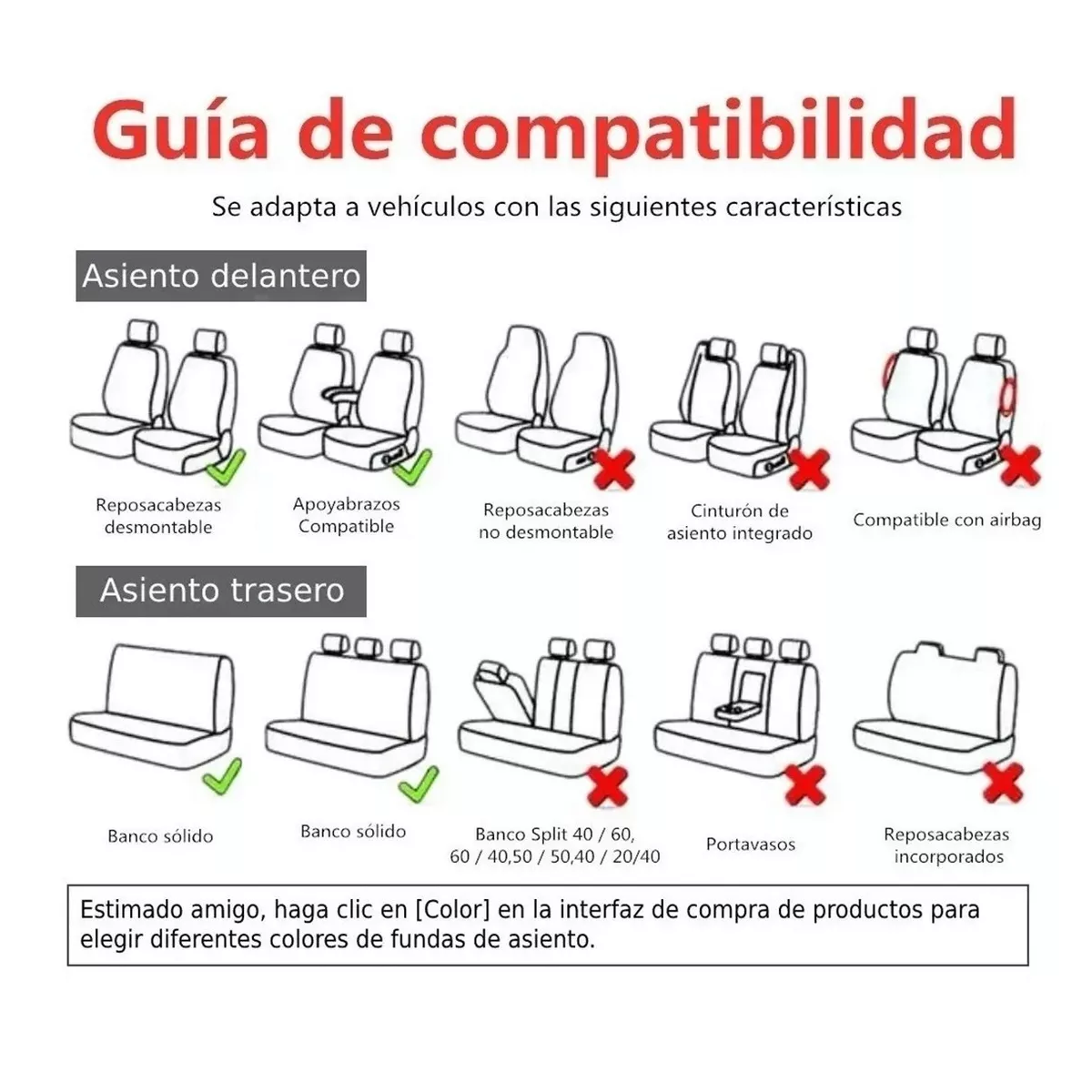 Guía de compatibilidad

Se adapta a vehículos con las siguientes características

Asiento delantero

Reposacabezas desmontable

Apoyabrazos Compatible

Reposacabezas no desmontable

Cinturón de asiento integrado

Compatible con airbag

Asiento trasero

Banco sólido

Banco sólido

Banco Split 40 / 60, 60 / 40,50 / 50,40 / 20/40

Portavasos

Reposacabezas incorporados

Estimado amigo, haga clic en [Color] en la interfaz de compra de productos para elegir diferentes colores de fundas de asiento.