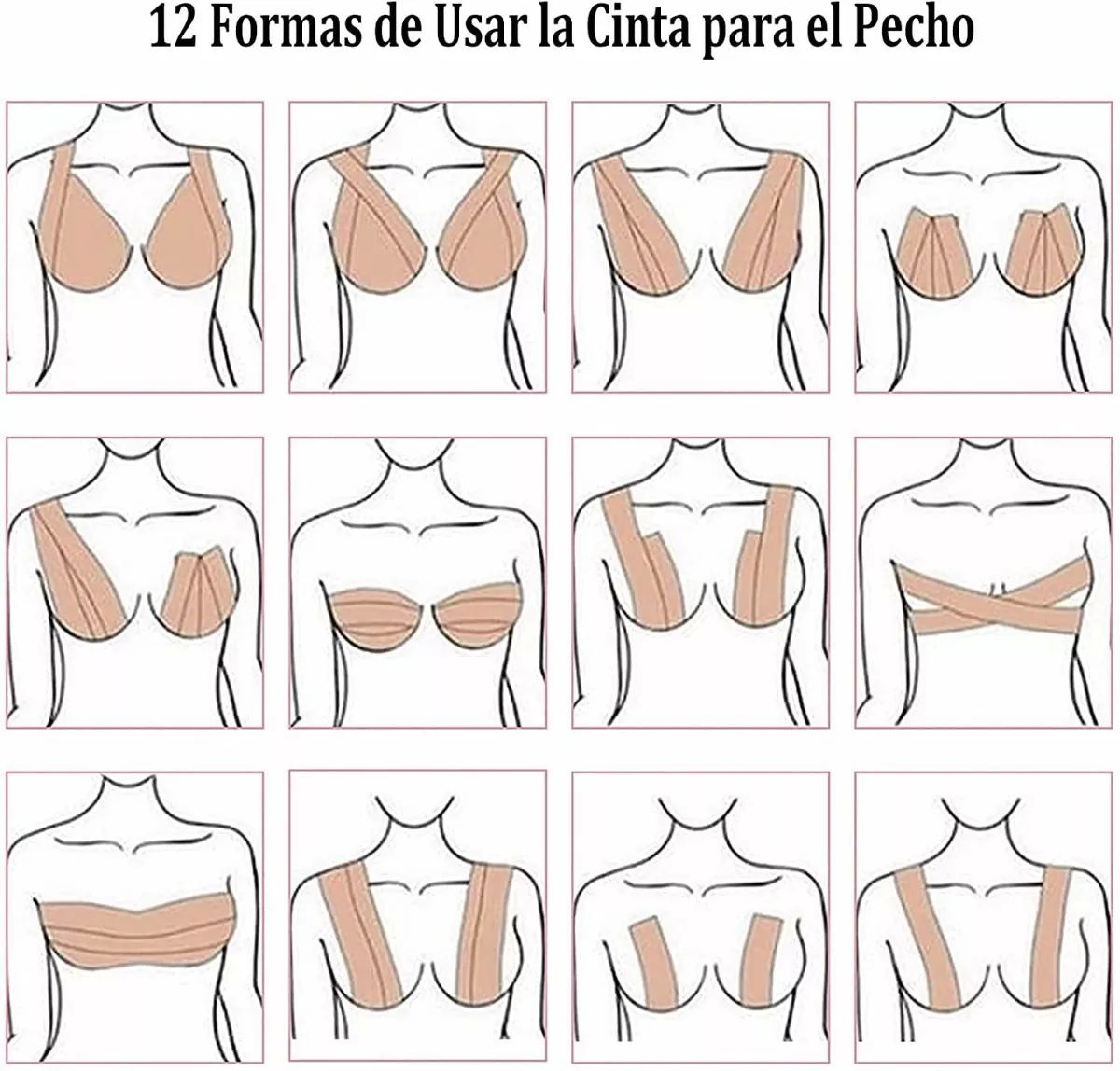 12 Formas de Usar la Cinta para el Pecho