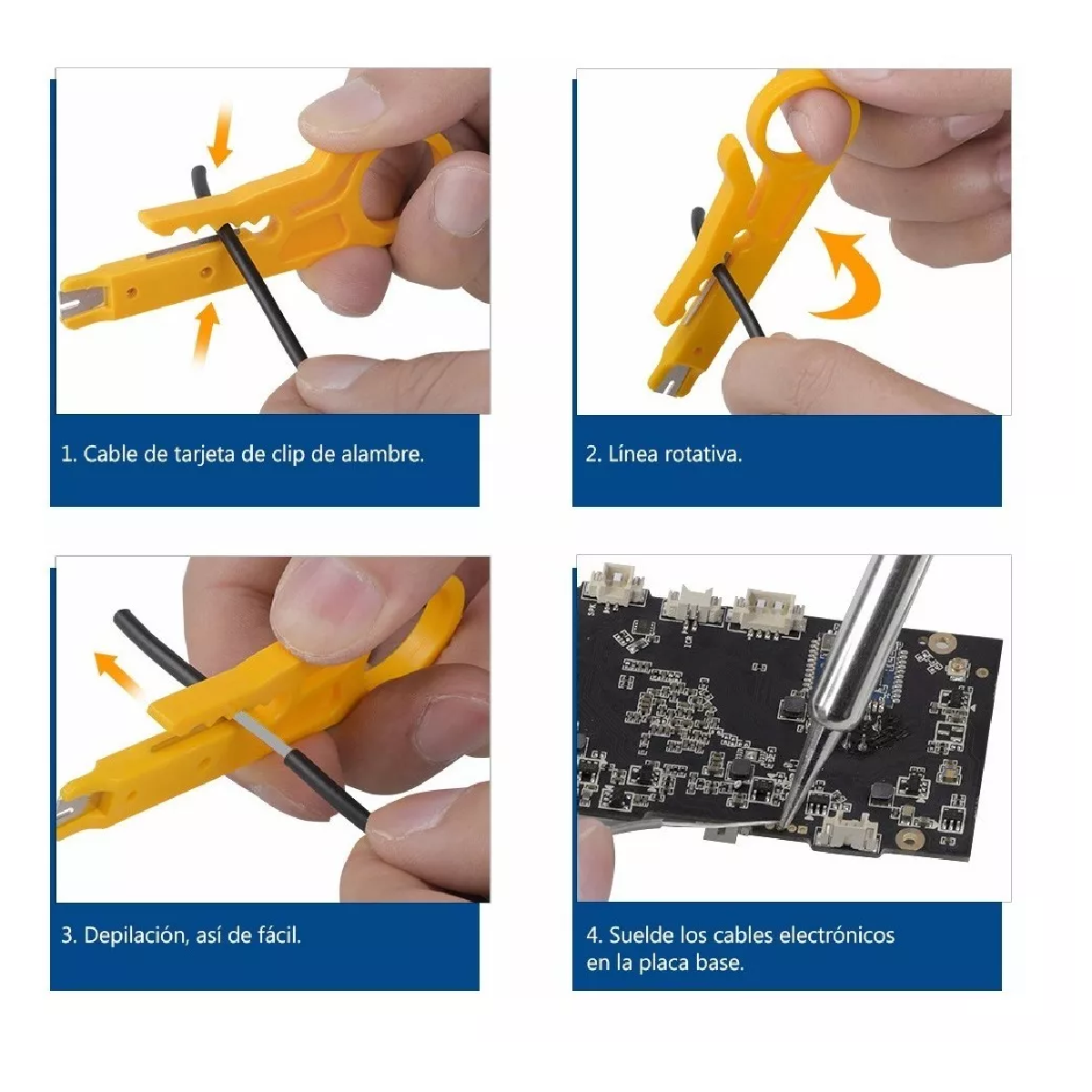 1. Cable de tarjeta de clip de alambre.

2. Línea rotativa.

3. Depilación, así de fácil.

4. Suelde los cables electrónicos en la placa base.