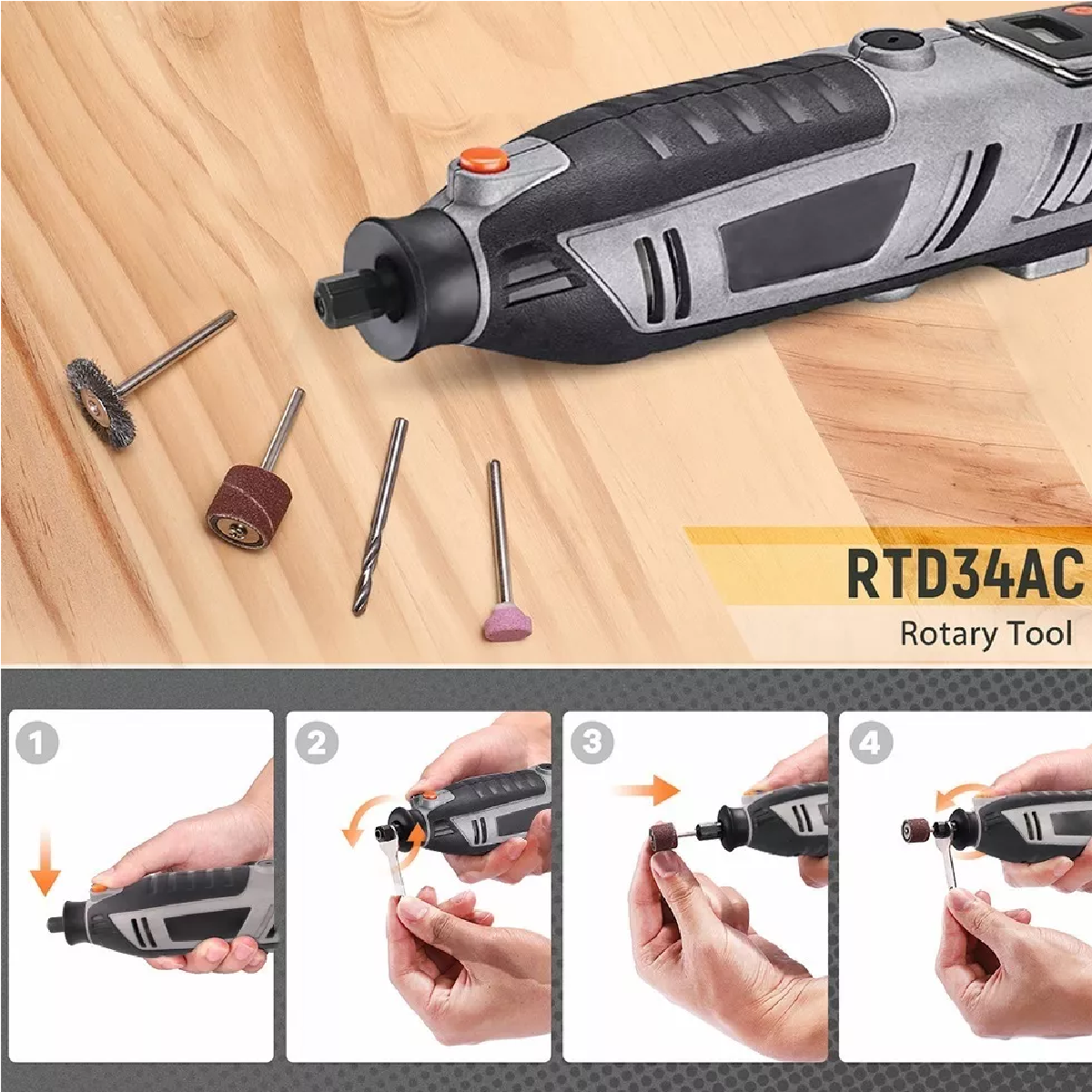 RTD34AC
Rotary Tool

1

2

3

4