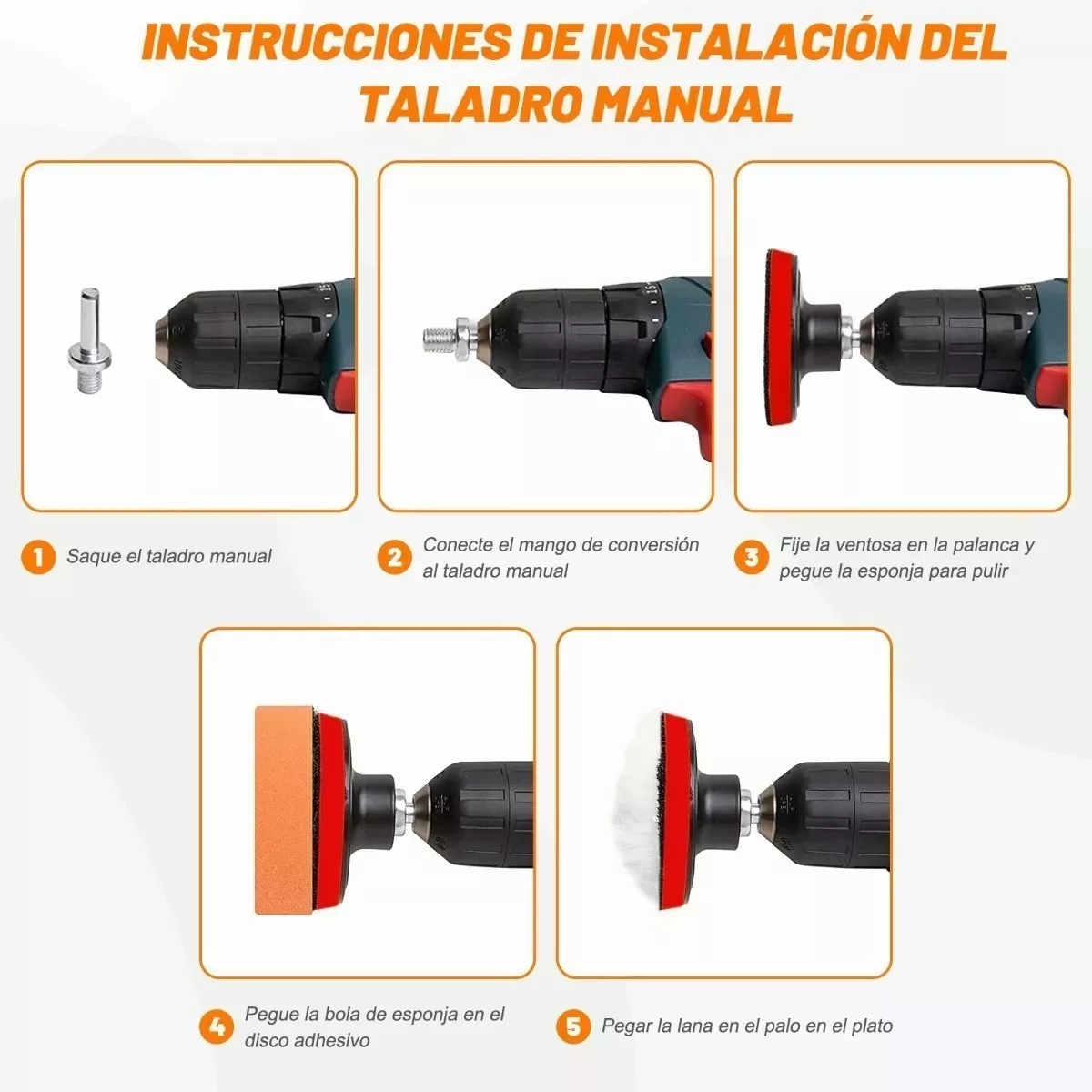 INSTRUCCIONES DE INSTALACIÓN DEL TALADRO MANUAL

1 Saque el taladro manual

2 Conecte el mango de conversión al taladro manual

3 Fije la ventosa en la palanca y pegue la esponja para pulir

4 Pegue la bola de esponja en el disco adhesivo

5 Pegar la lana en el palo en el plato