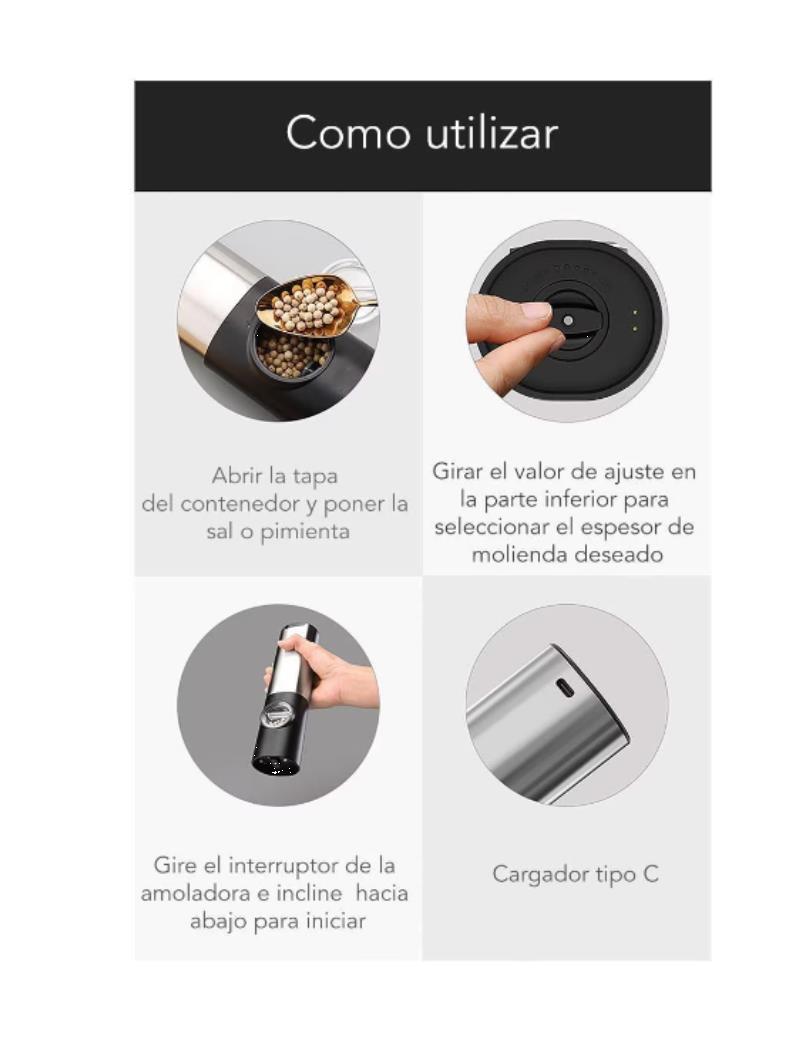 Como utilizar

Abrir la tapa del contenedor y poner la sal o pimienta

Girar el valor de ajuste en la parte inferior para seleccionar el espesor de molienda deseado

Gire el interruptor de la amoladora e incline hacia abajo para iniciar

Cargador tipo C