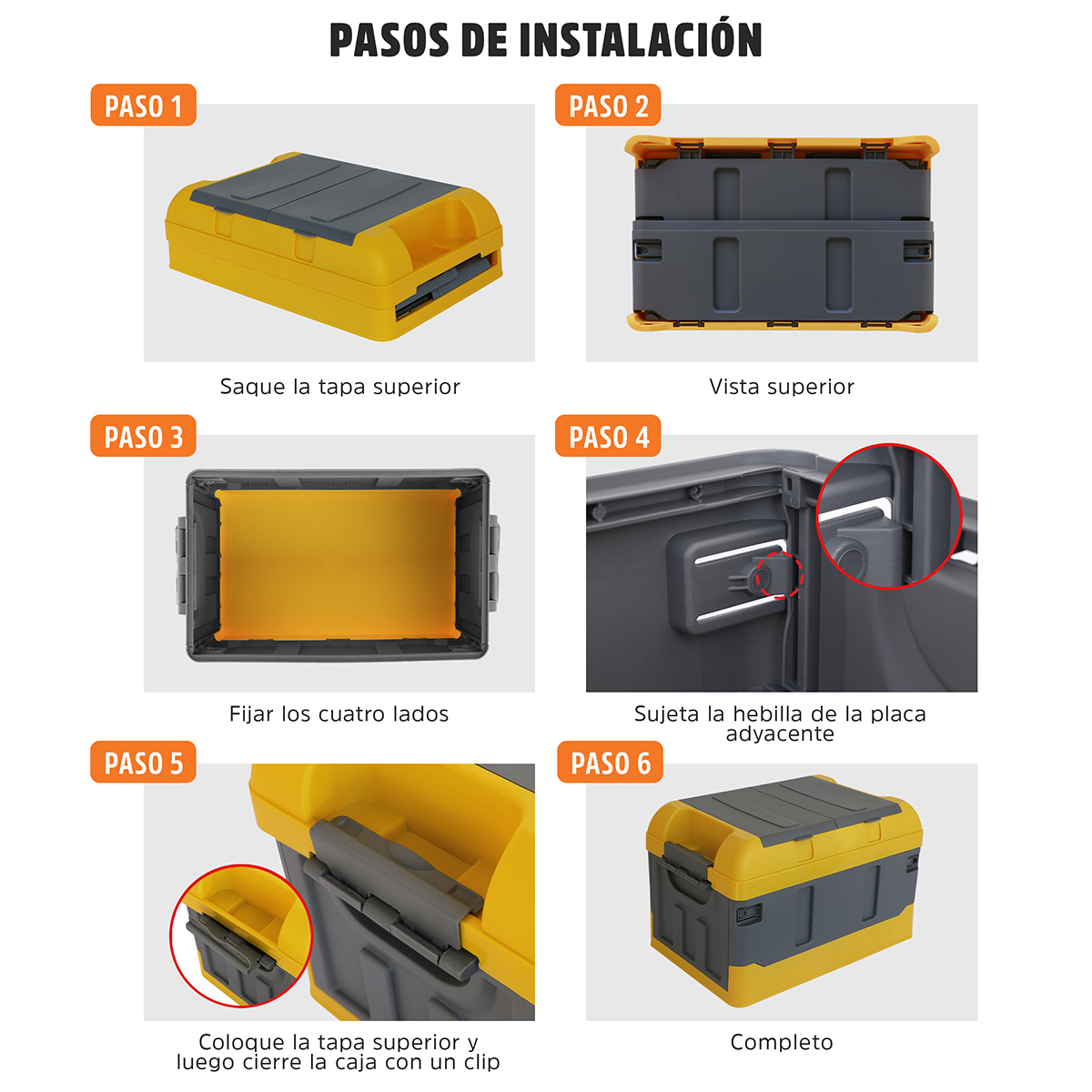 PASOS DE INSTALACIÓN

PASO 1

Saque la tapa superior

PASO 2

Vista superior

PASO 3

Fijar los cuatro lados

PASO 4

Sujeta la hebilla de la placa adyacente

PASO 5

Coloque la tapa superior y luego cierre la caja con un clip

PASO 6

Completo