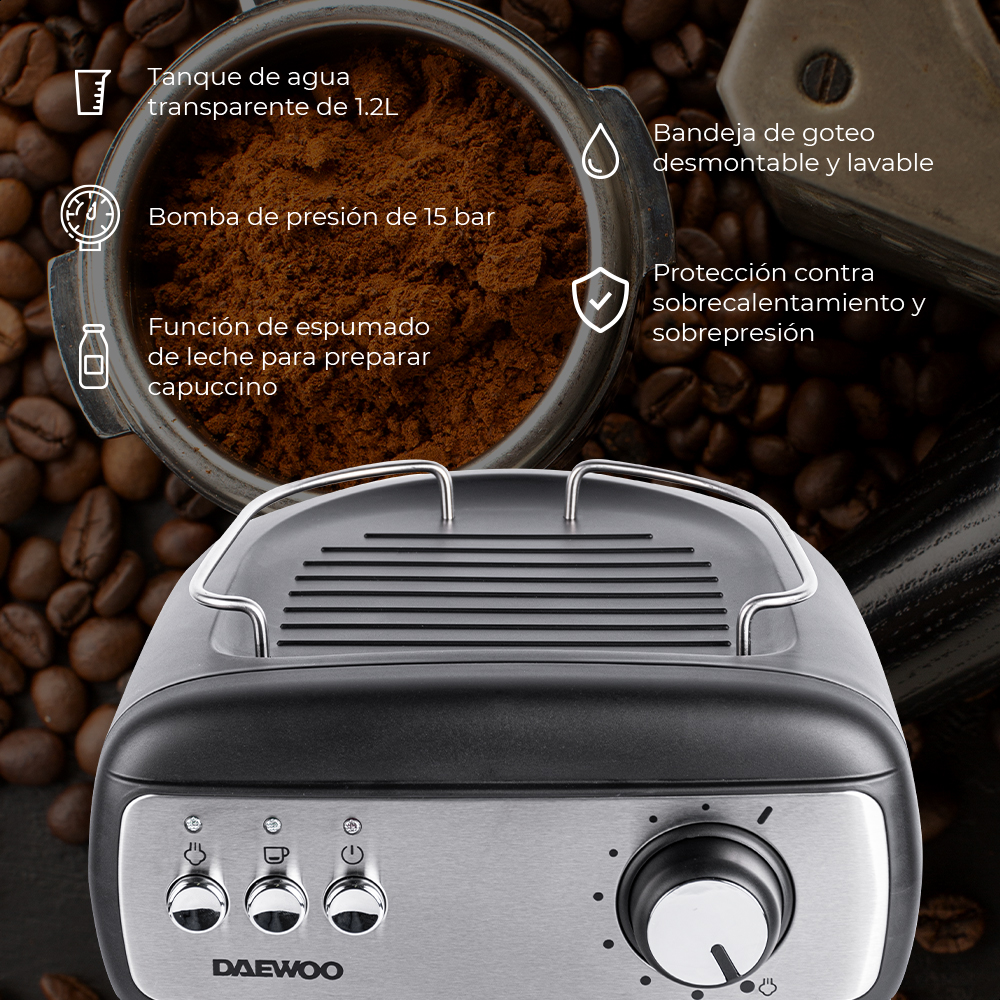 Tanque de agua transparente de 1.2L

Bomba de presión de 15 bar

Función de espumado de leche para preparar capuccino

Bandeja de goteo desmontable y lavable

Protección contra sobrecalentamiento y sobrepresión

DAEWOO