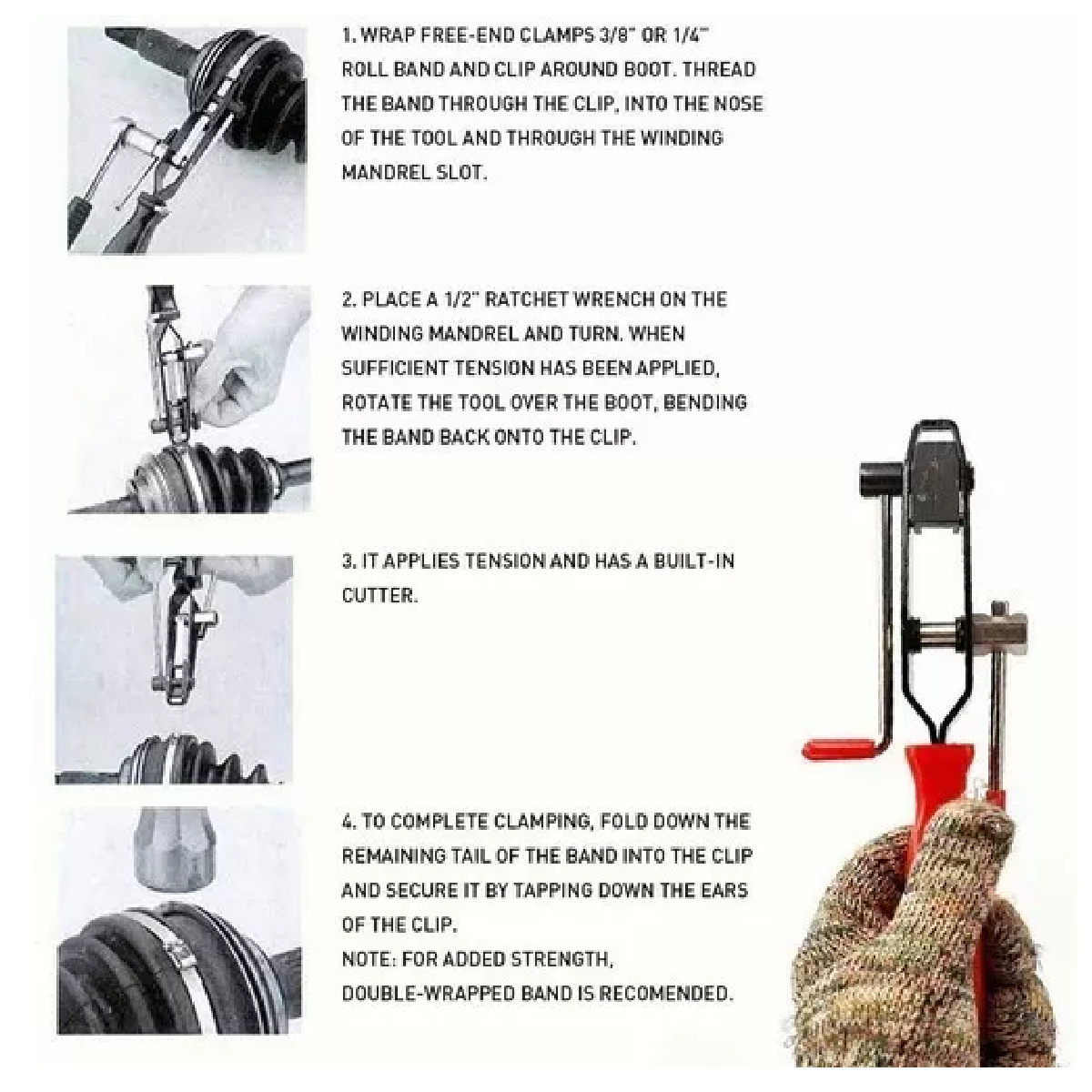 1. WRAP FREE-END CLAMPS 3/8" OR 1/4" ROLL BAND AND CLIP AROUND BOOT. THREAD THE BAND THROUGH THE CLIP, INTO THE NOSE OF THE TOOL AND THROUGH THE WINDING MANDREL SLOT.

2. PLACE A 1/2" RATCHET WRENCH ON THE WINDING MANDREL AND TURN. WHEN SUFFICIENT TENSION HAS BEEN APPLIED, ROTATE THE TOOL OVER THE BOOT, BENDING THE BAND BACK ONTO THE CLIP.

3. IT APPLIES TENSION AND HAS A BUILT-IN CUTTER.

4. TO COMPLETE CLAMPING, FOLD DOWN THE REMAINING TAIL OF THE BAND INTO THE CLIP AND SECURE IT BY TAPPING DOWN THE EARS OF THE CLIP.
NOTE: FOR ADDED STRENGTH, DOUBLE-WRAPPED BAND IS RECOMENDED.