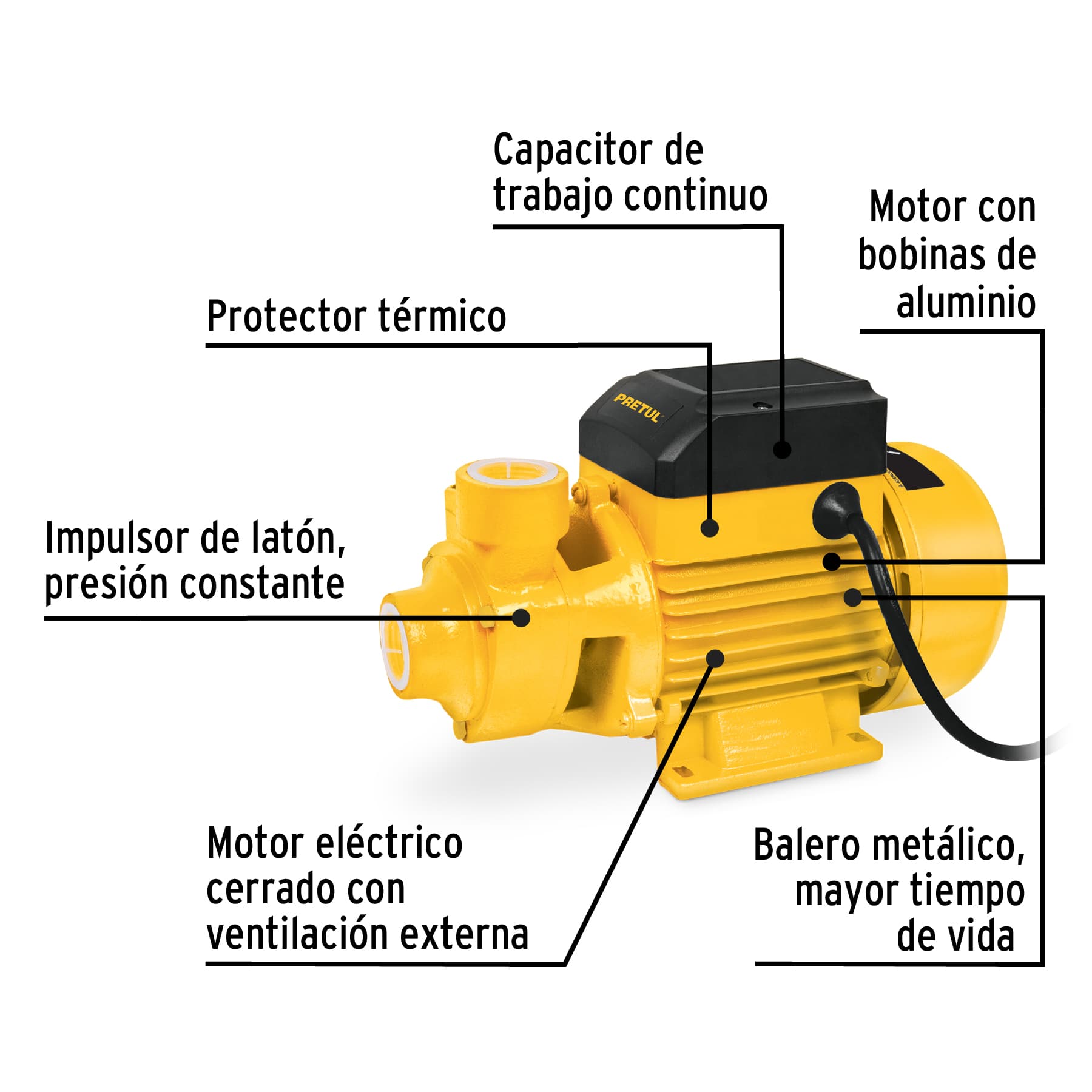 Capacitor de trabajo continuo

Motor con bobinas de aluminio

Protector térmico

PRETUL

Impulsor de latón, presión constante

Motor eléctrico cerrado con ventilación externa

Balero metálico, mayor tiempo de vida