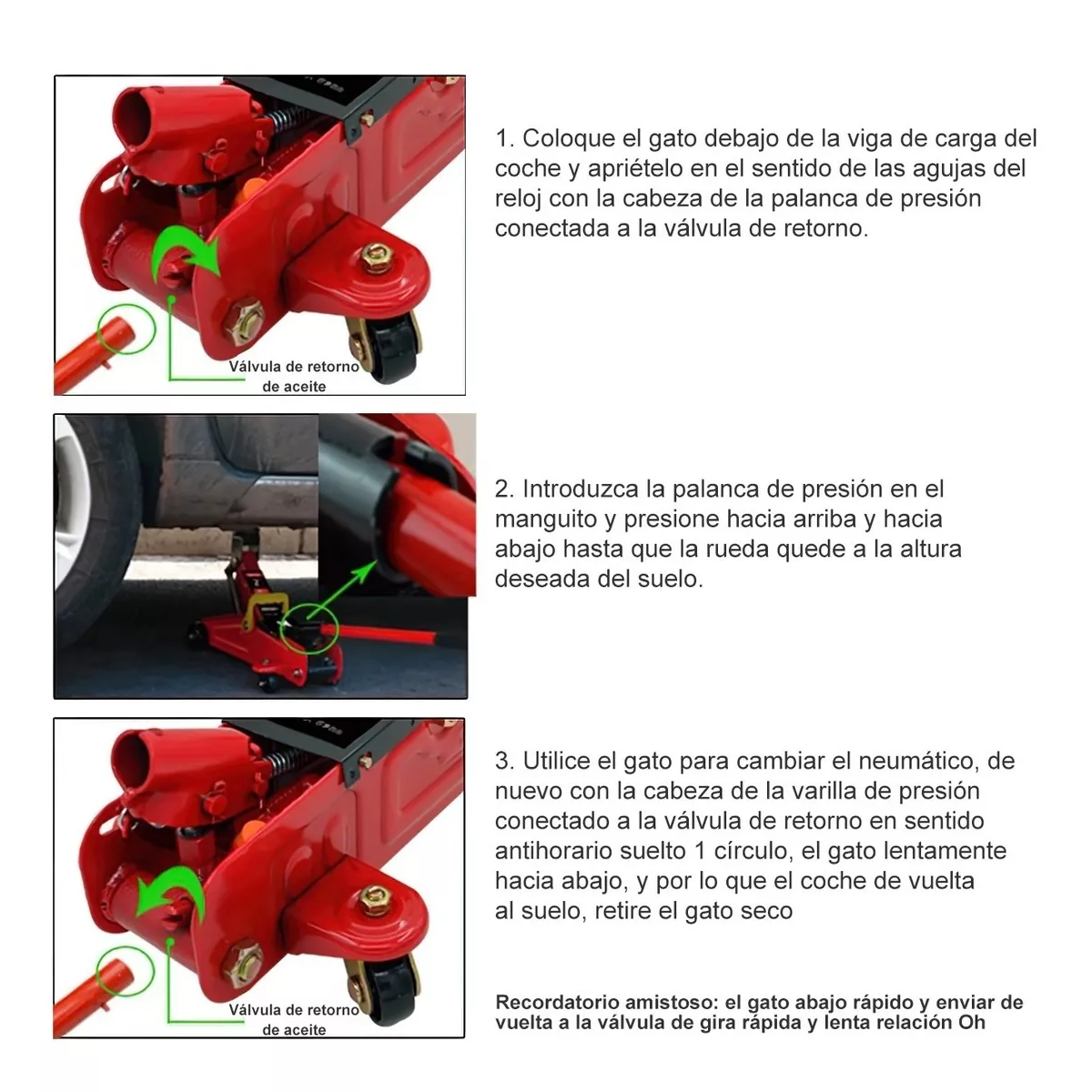 Válvula de retorno de aceite

1. Coloque el gato debajo de la viga de carga del coche y apriételo en el sentido de las agujas del reloj con la cabeza de la palanca de presión conectada a la válvula de retorno.

2. Introduzca la palanca de presión en el manguito y presione hacia arriba y hacia abajo hasta que la rueda quede a la altura deseada del suelo.

Válvula de retorno de aceite

3. Utilice el gato para cambiar el neumático, de nuevo con la cabeza de la varilla de presión conectado a la válvula de retorno en sentido antihorario suelto 1 círculo, el gato lentamente hacia abajo, y por lo que el coche de vuelta al suelo, retire el gato seco

Recordatorio amistoso: el gato abajo rápido y enviar de vuelta a la válvula de gira rápida y lenta relación Oh