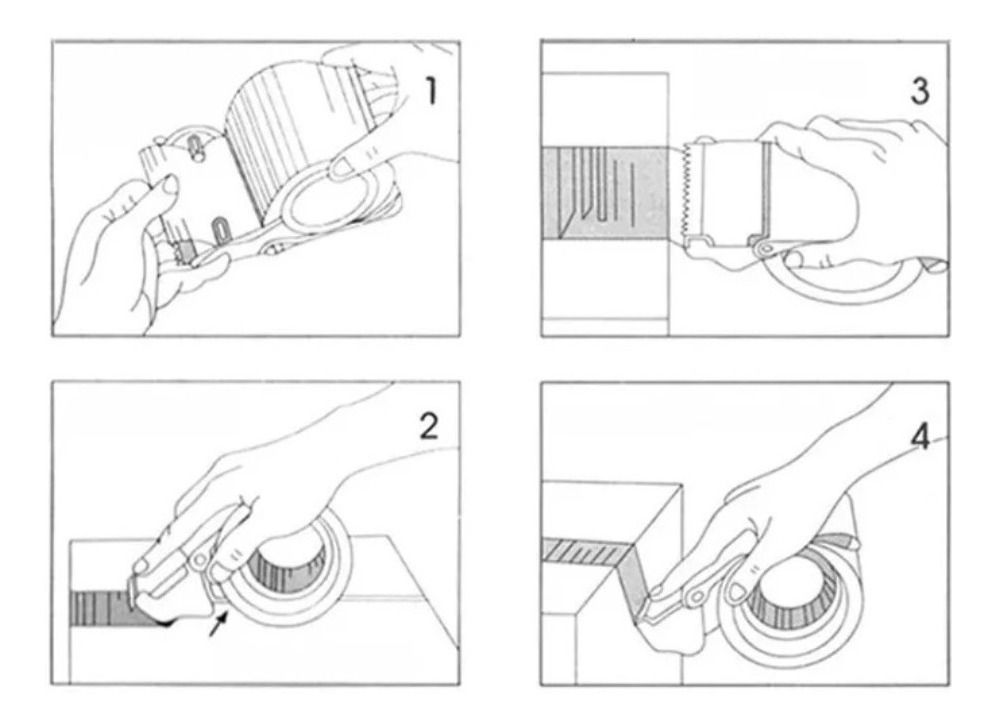 1

3

2

4