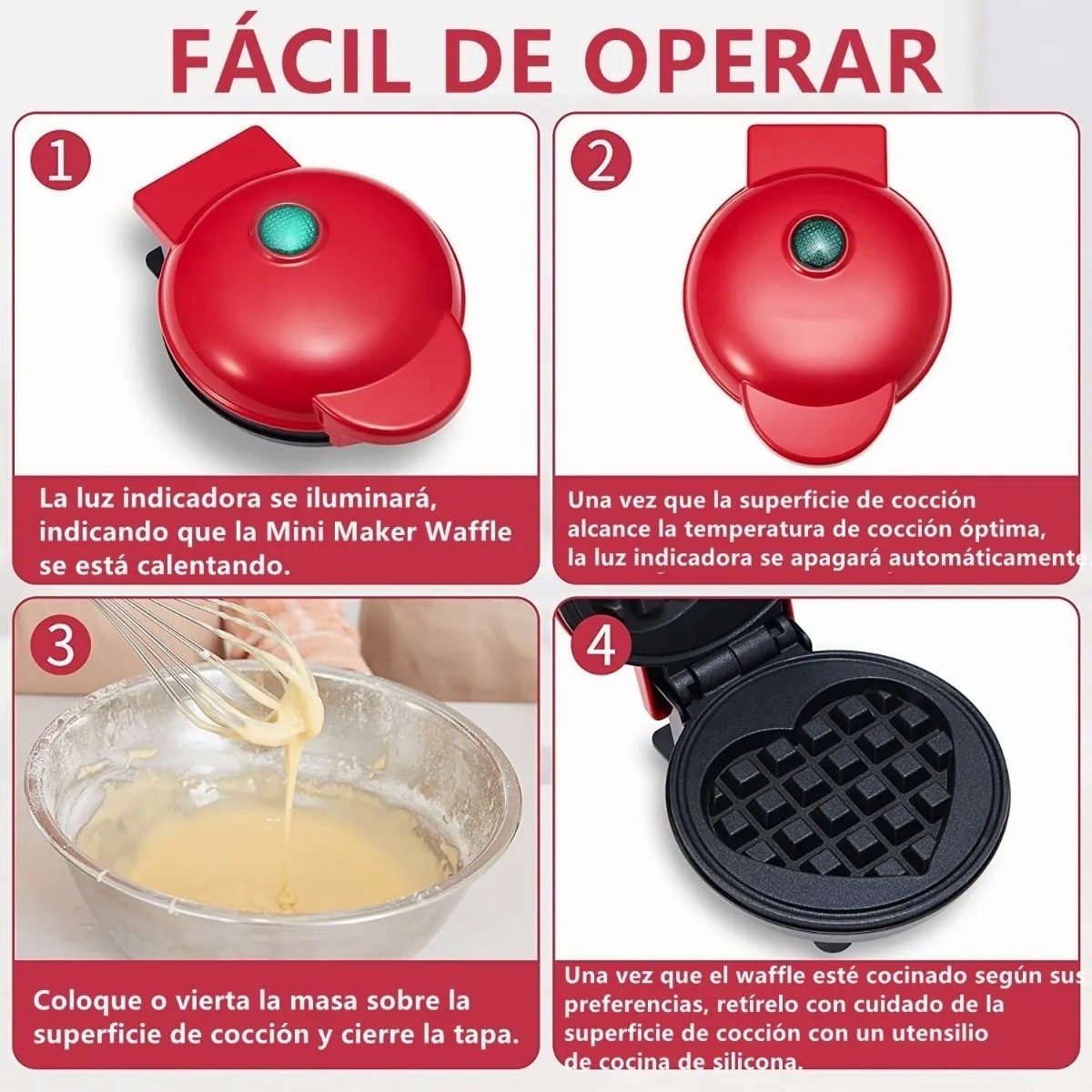 FÁCIL DE OPERAR

1

La luz indicadora se iluminará, indicando que la Mini Maker Waffle se está calentando.

2

Una vez que la superficie de cocción alcance la temperatura de cocción óptima, la luz indicadora se apagará automáticamente.

3

Coloque o vierta la masa sobre la superficie de cocción y cierre la tapa.

4

Una vez que el waffle esté cocinado según sus preferencias, retírelo con cuidado de la superficie de cocción con un utensilio de cocina de silicona.