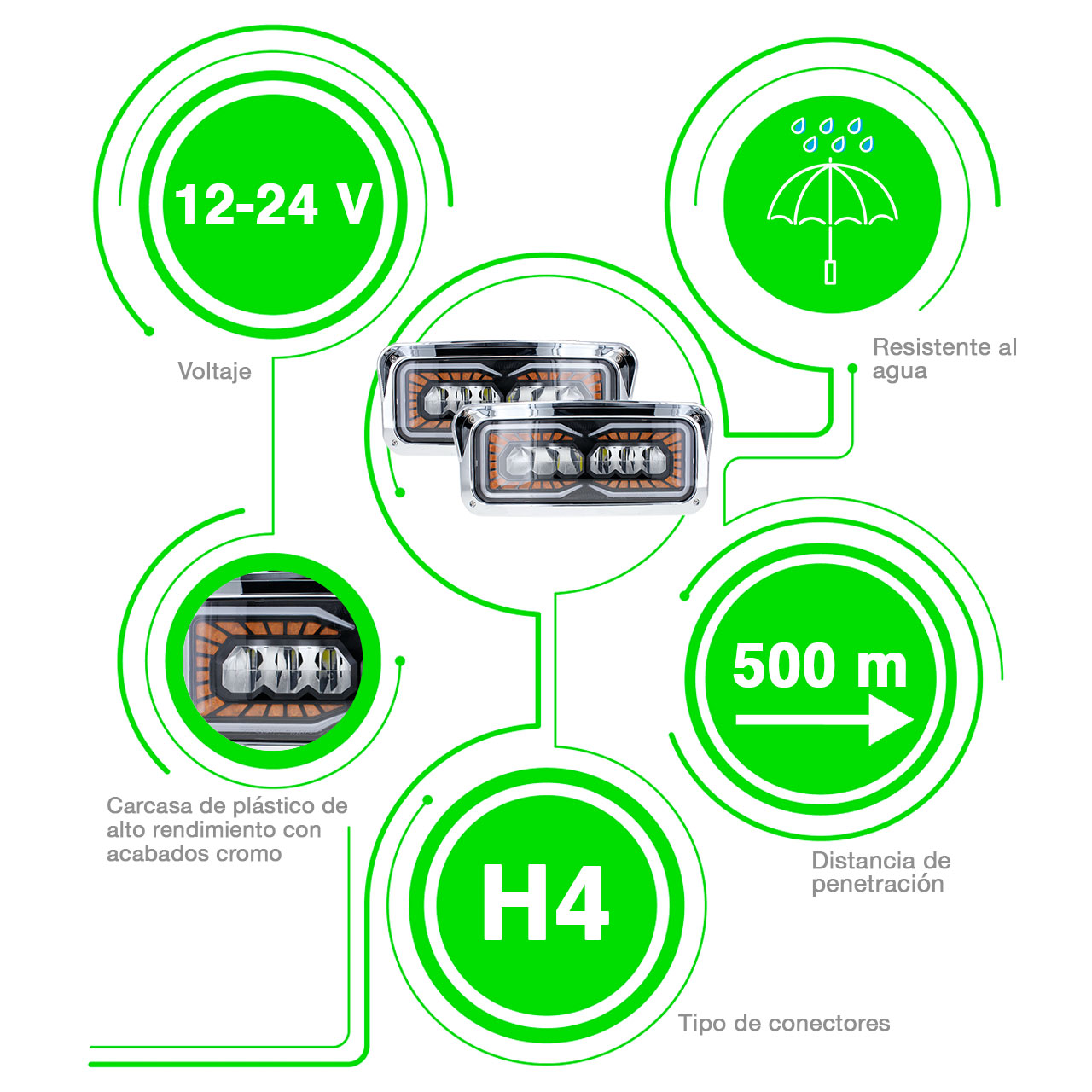 12-24 V

Voltaje

Resistente al agua

Carcasa de plástico de alto rendimiento con acabados cromo

500 m

Distancia de penetración

H4

Tipo de conectores