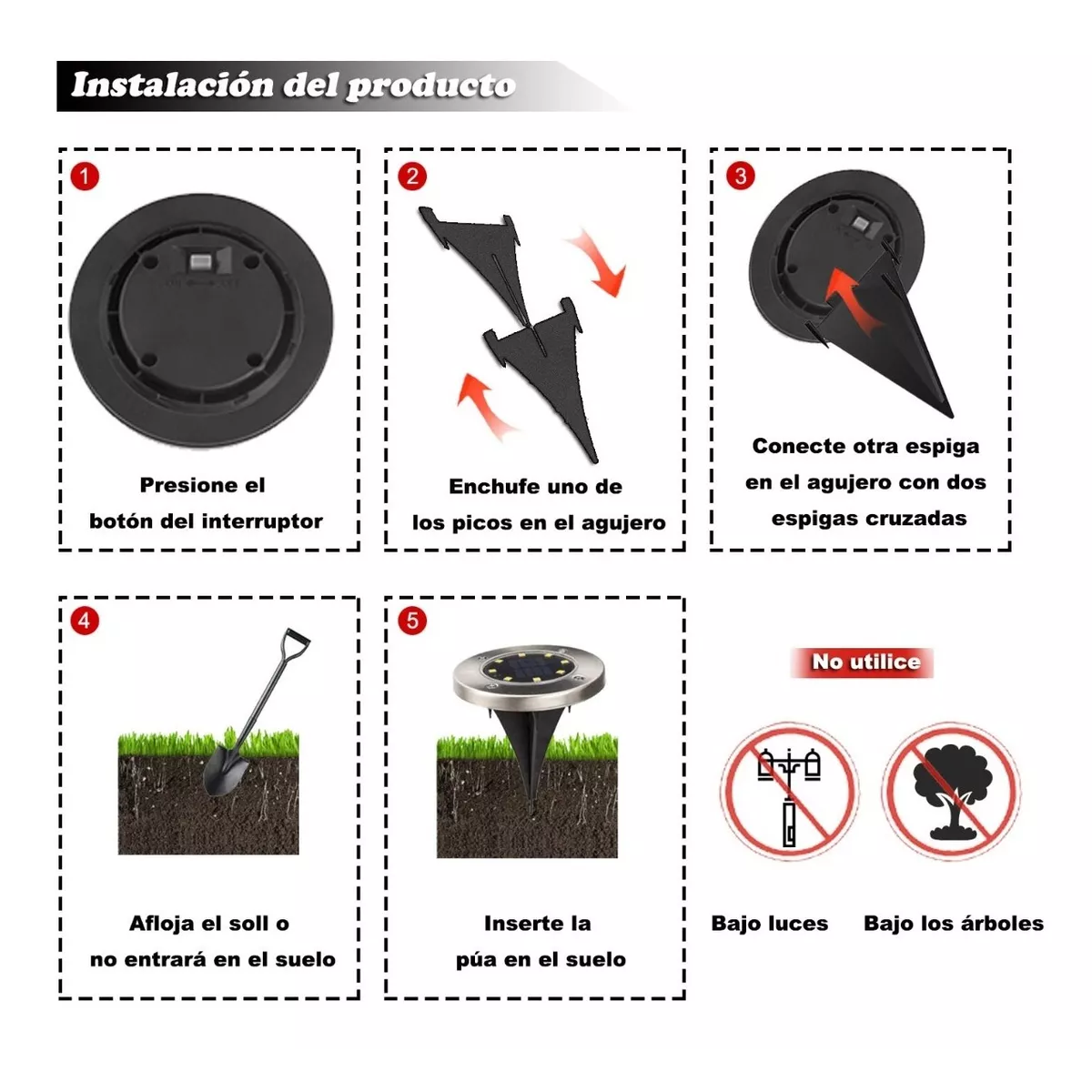 Instalación del producto

1
Presione el botón del interruptor

2
Enchufe uno de los picos en el agujero

3
Conecte otra espiga en el agujero con dos espigas cruzadas

4
Afloja el soll o no entrará en el suelo

5
Inserte la púa en el suelo

No utilice

Bajo luces

Bajo los árboles