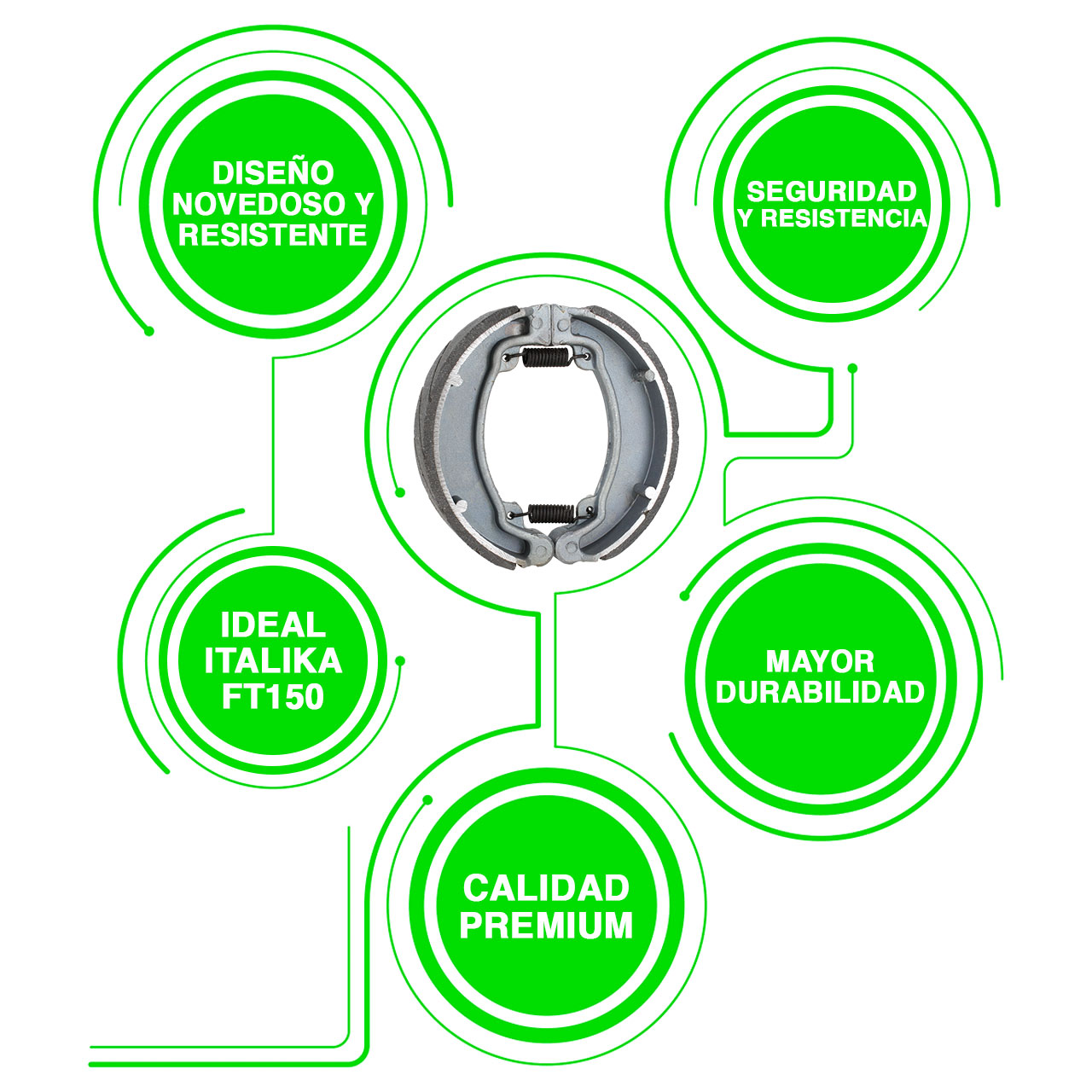 DISEÑO NOVEDOSO Y RESISTENTE

SEGURIDAD Y RESISTENCIA

IDEAL ITALIKA FT150

MAYOR DURABILIDAD

CALIDAD PREMIUM