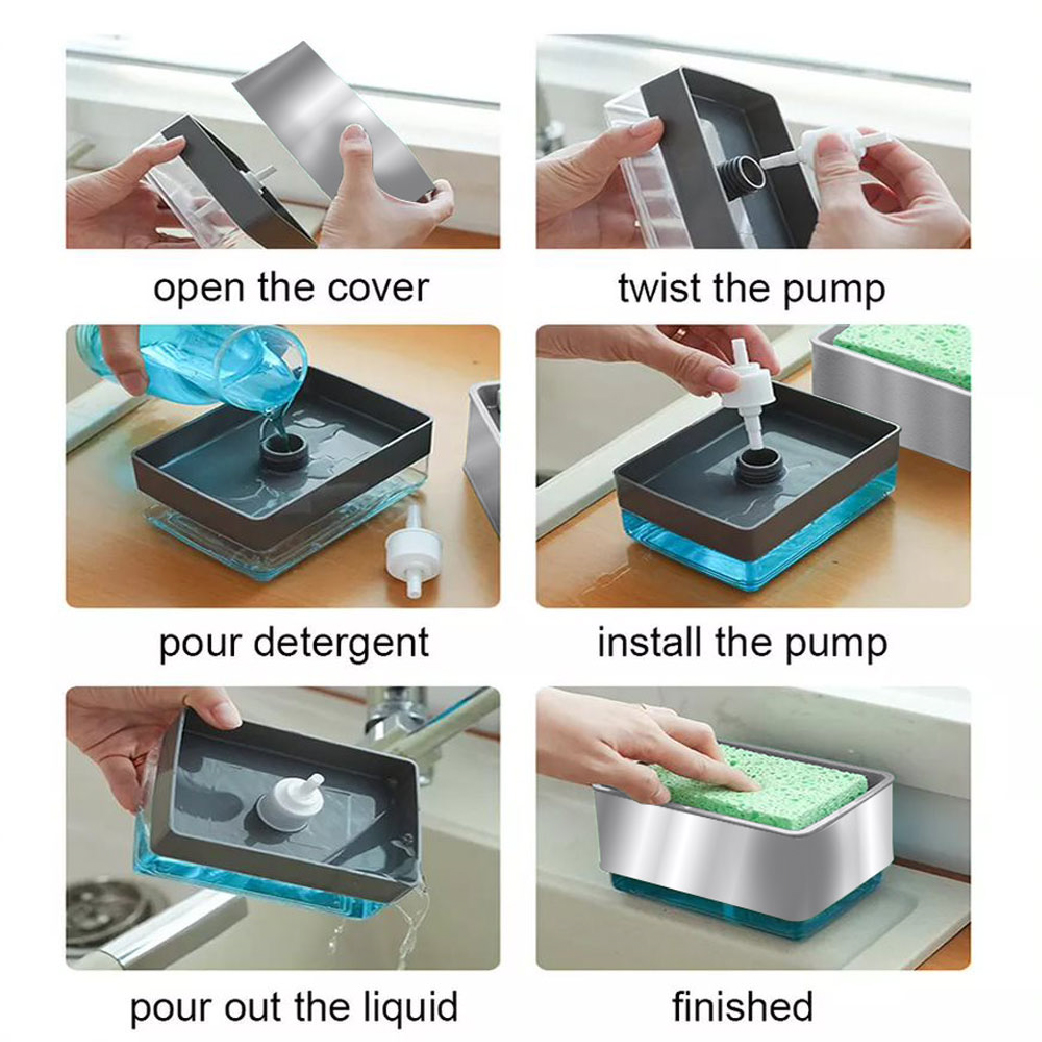 open the cover

twist the pump

pour detergent

install the pump

pour out the liquid

finished