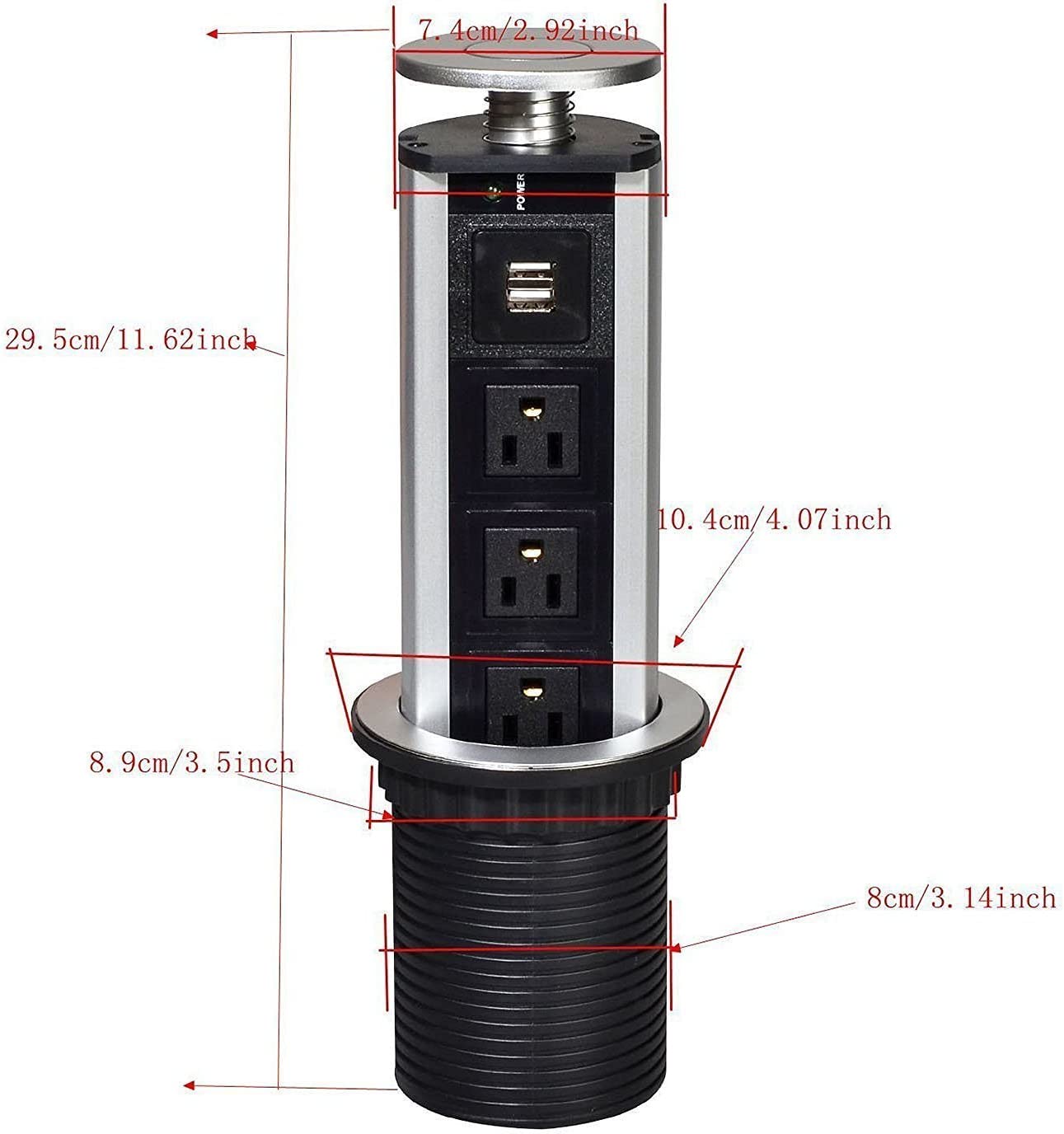 7.4cm/2.92inch

POWER

29.5cm/11.62inch

10.4cm/4.07inch

8.9cm/3.5inch

8cm/3.14inch