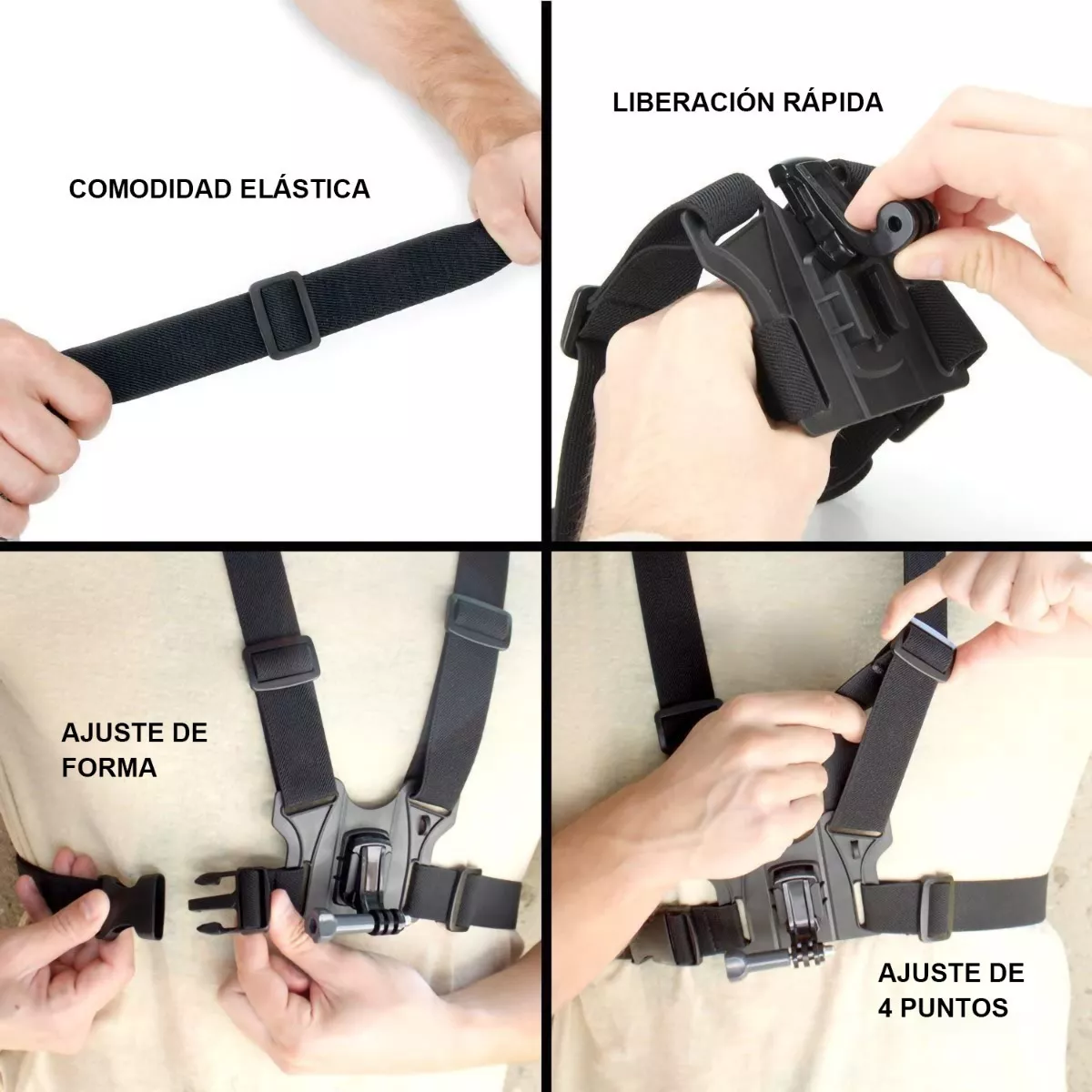 COMODIDAD ELÁSTICA

LIBERACIÓN RÁPIDA

AJUSTE DE FORMA

AJUSTE DE 4 PUNTOS