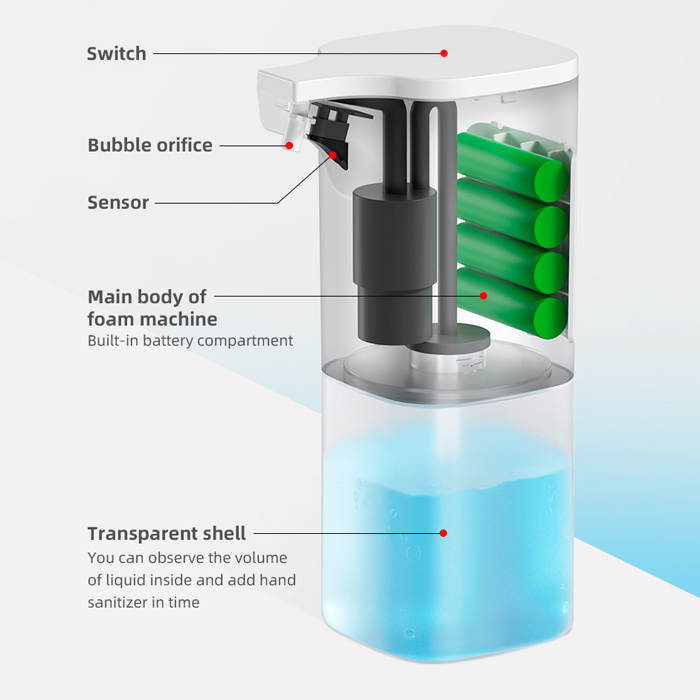 Switch

Bubble orifice

Sensor

Main body of foam machine
Built-in battery compartment

Transparent shell
You can observe the volume of liquid inside and add hand sanitizer in time