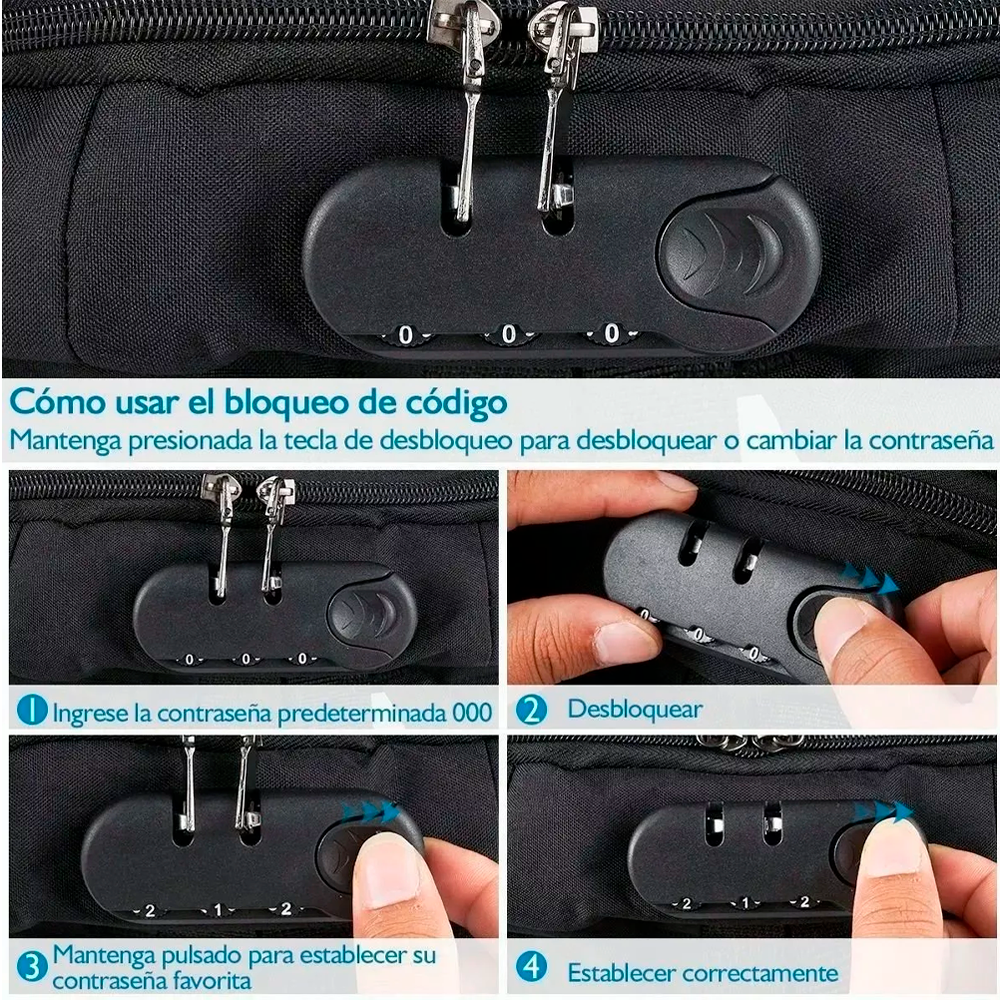 0 0 0

Cómo usar el bloqueo de código
Mantenga presionada la tecla de desbloqueo para desbloquear o cambiar la contraseña

0 0 0

1 Ingrese la contraseña predeterminada 000

0 0 0

2 Desbloquear

2 1 2

3 Mantenga pulsado para establecer su contraseña favorita

2 1 2

4 Establecer correctamente