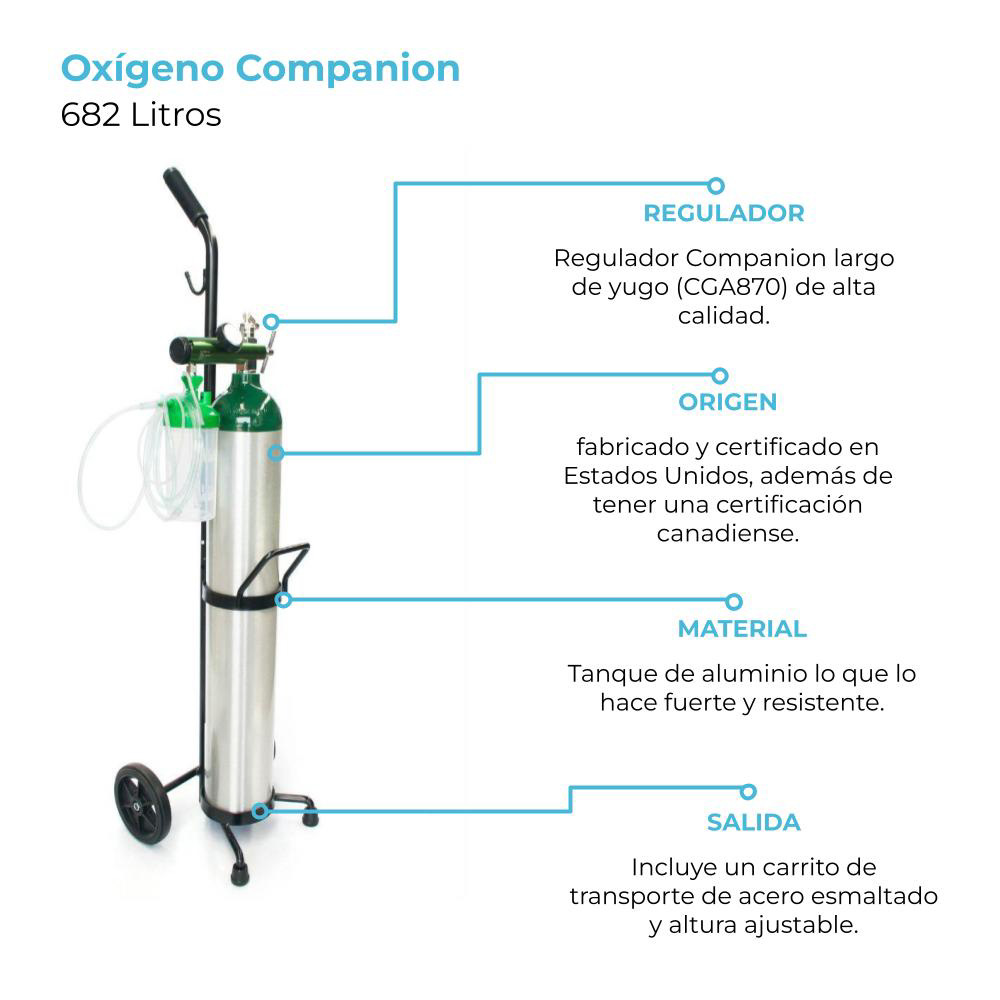 Oxígeno Companion
682 Litros

REGULADOR

Regulador Companion largo de yugo (CGA870) de alta calidad.

ORIGEN

fabricado y certificado en Estados Unidos, además de tener una certificación canadiense.

MATERIAL

Tanque de aluminio lo que lo hace fuerte y resistente.

SALIDA

Incluye un carrito de transporte de acero esmaltado y altura ajustable.