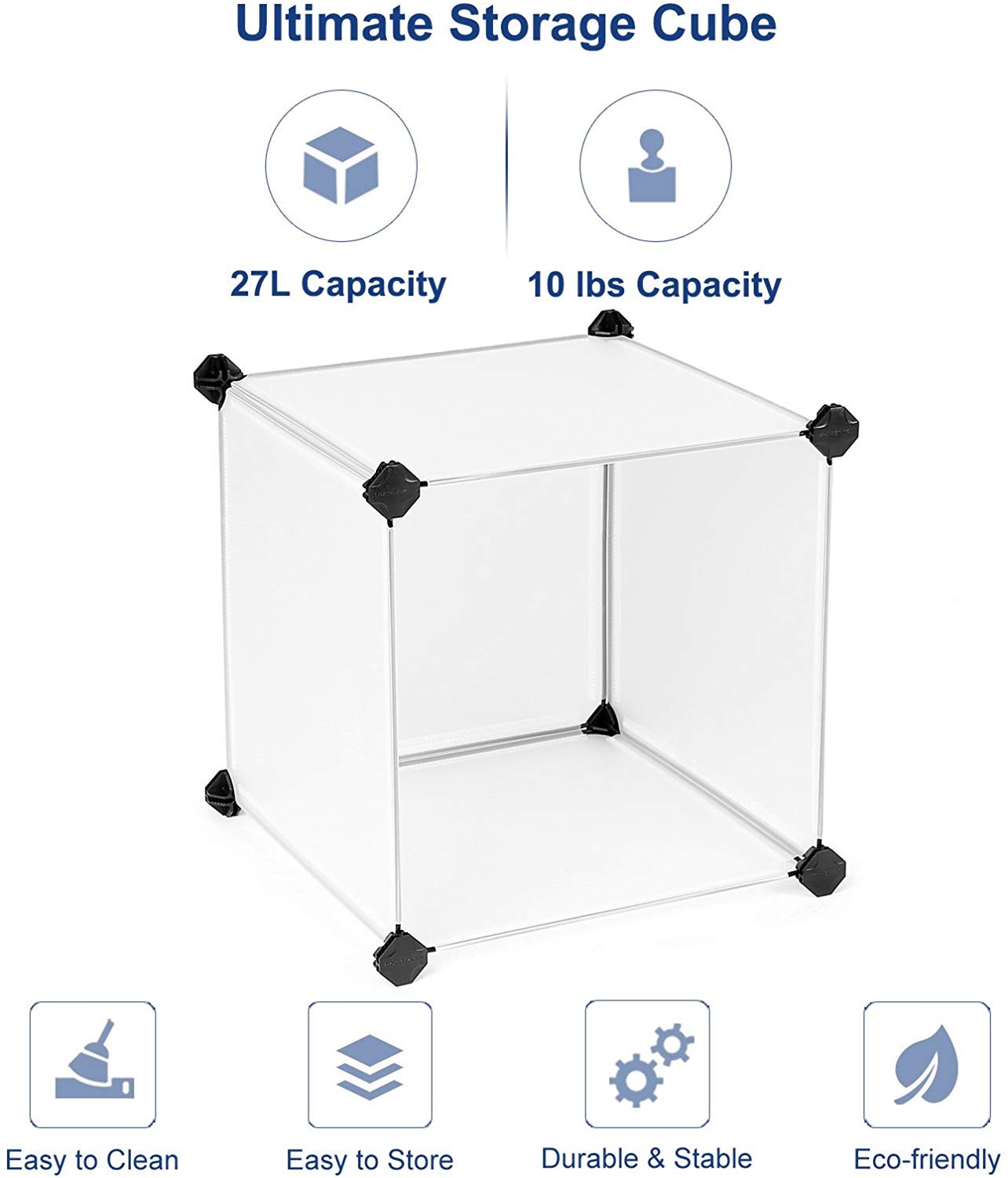 Ultimate Storage Cube

27L Capacity

10 lbs Capacity

Easy to Clean

Easy to Store

Durable & Stable

Eco-friendly