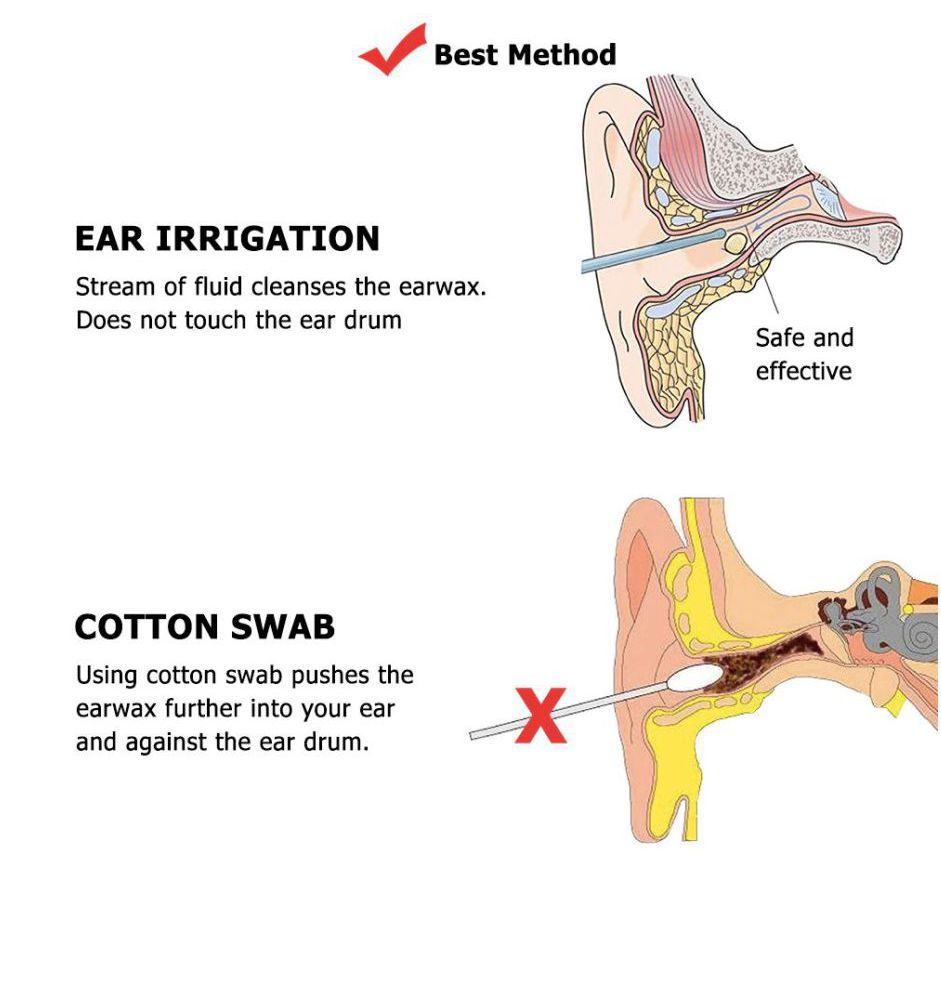 Best Method

EAR IRRIGATION

Stream of fluid cleanses the earwax. Does not touch the ear drum

Safe and effective

COTTON SWAB

Using cotton swab pushes the earwax further into your ear and against the ear drum.