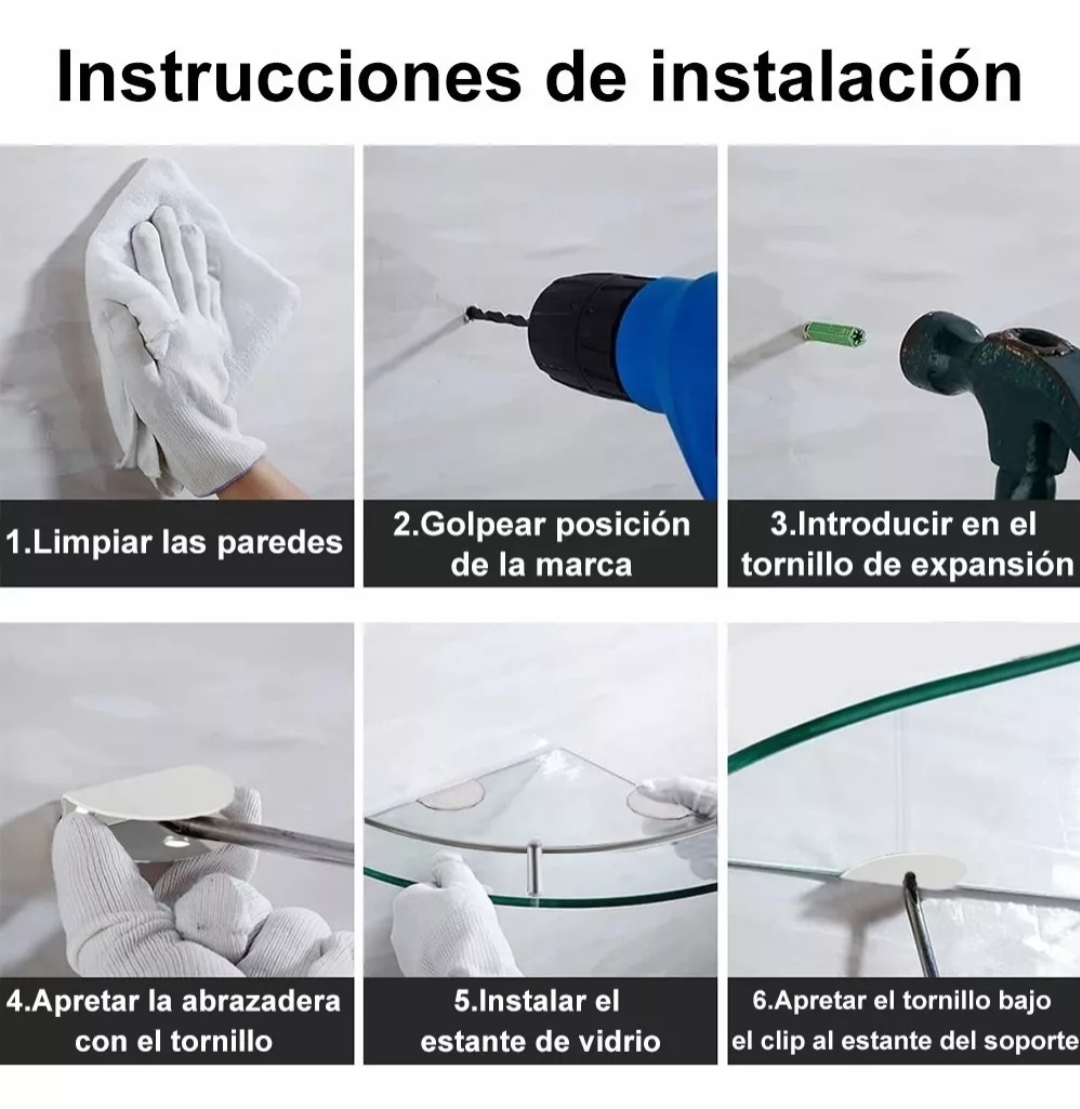 Instrucciones de instalación

1.Limpiar las paredes

2.Golpear posición de la marca

3.Introducir en el tornillo de expansión

4.Apretar la abrazadera con el tornillo

5.Instalar el estante de vidrio

6.Apretar el tornillo bajo el clip al estante del soporte