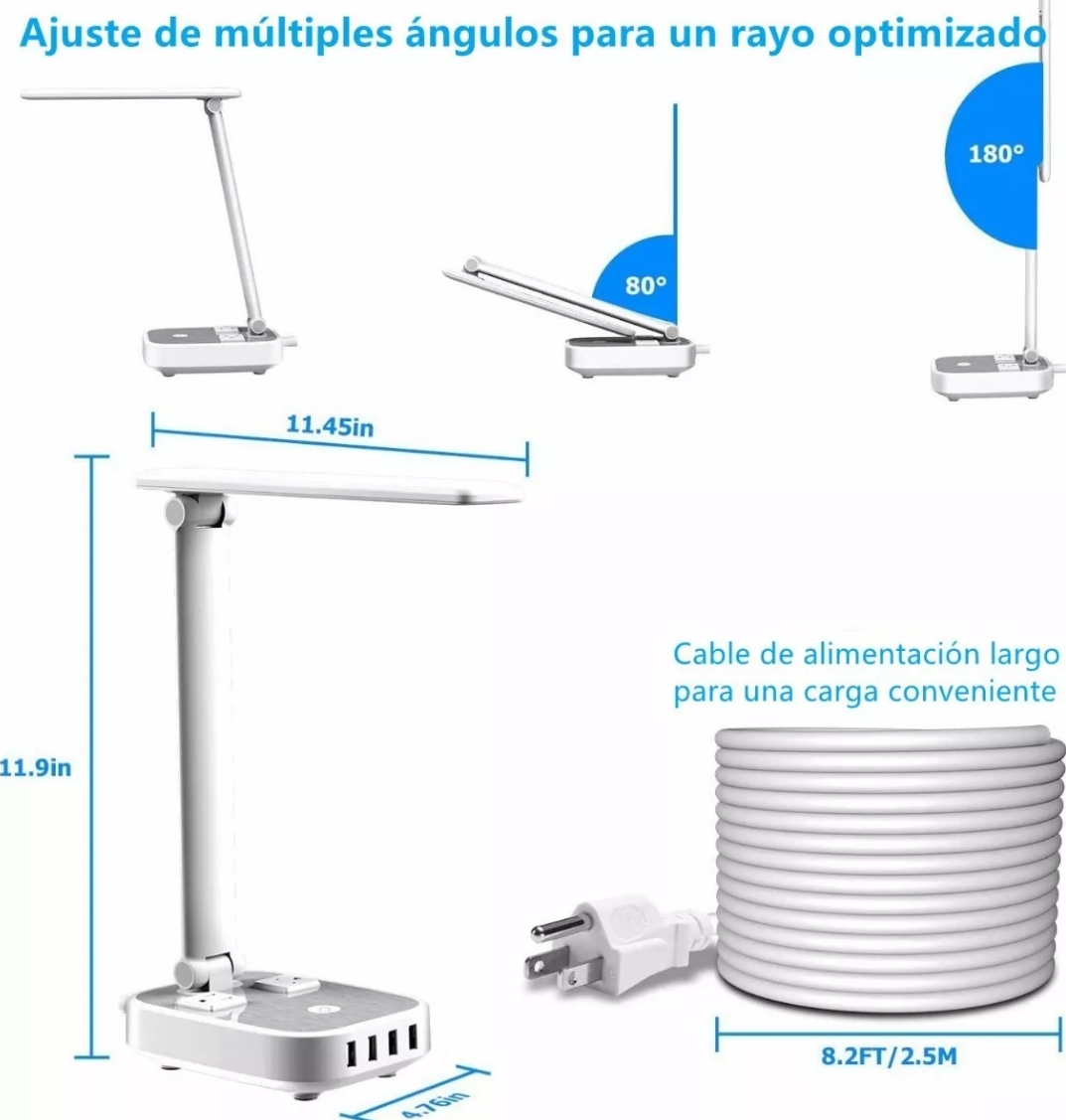 Ajuste de múltiples ángulos para un rayo optimizado

80°

180°

11.45in

11.9in

4.76in

Cable de alimentación largo para una carga conveniente

8.2FT/2.5M