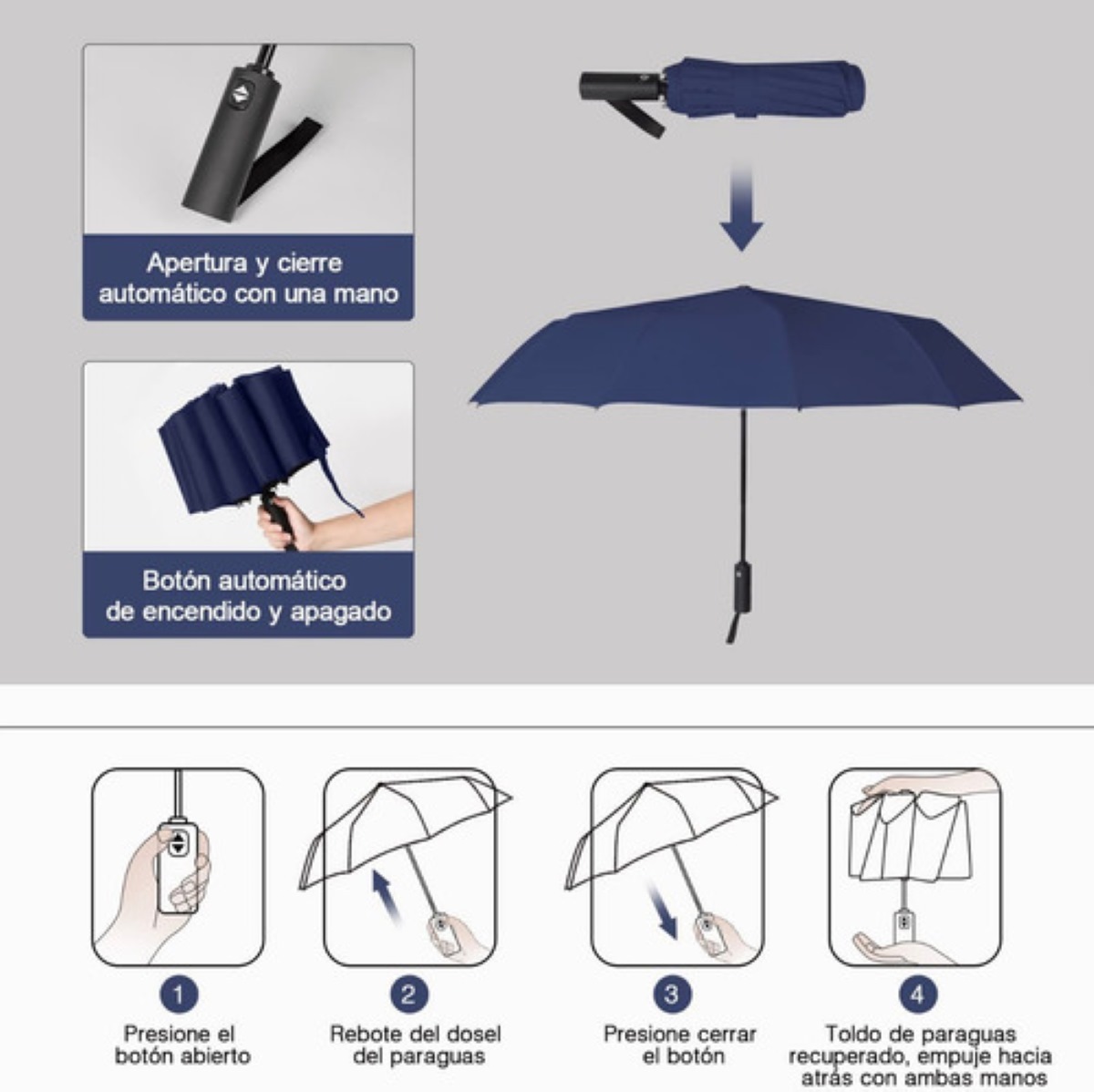 Apertura y cierre automático con una mano

Botón automático de encendido y apagado

1
Presione el botón abierto

2
Rebote del dosel del paraguas

3
Presione cerrar el botón

4
Toldo de paraguas recuperado, empuje hacia atrás con ambas manos