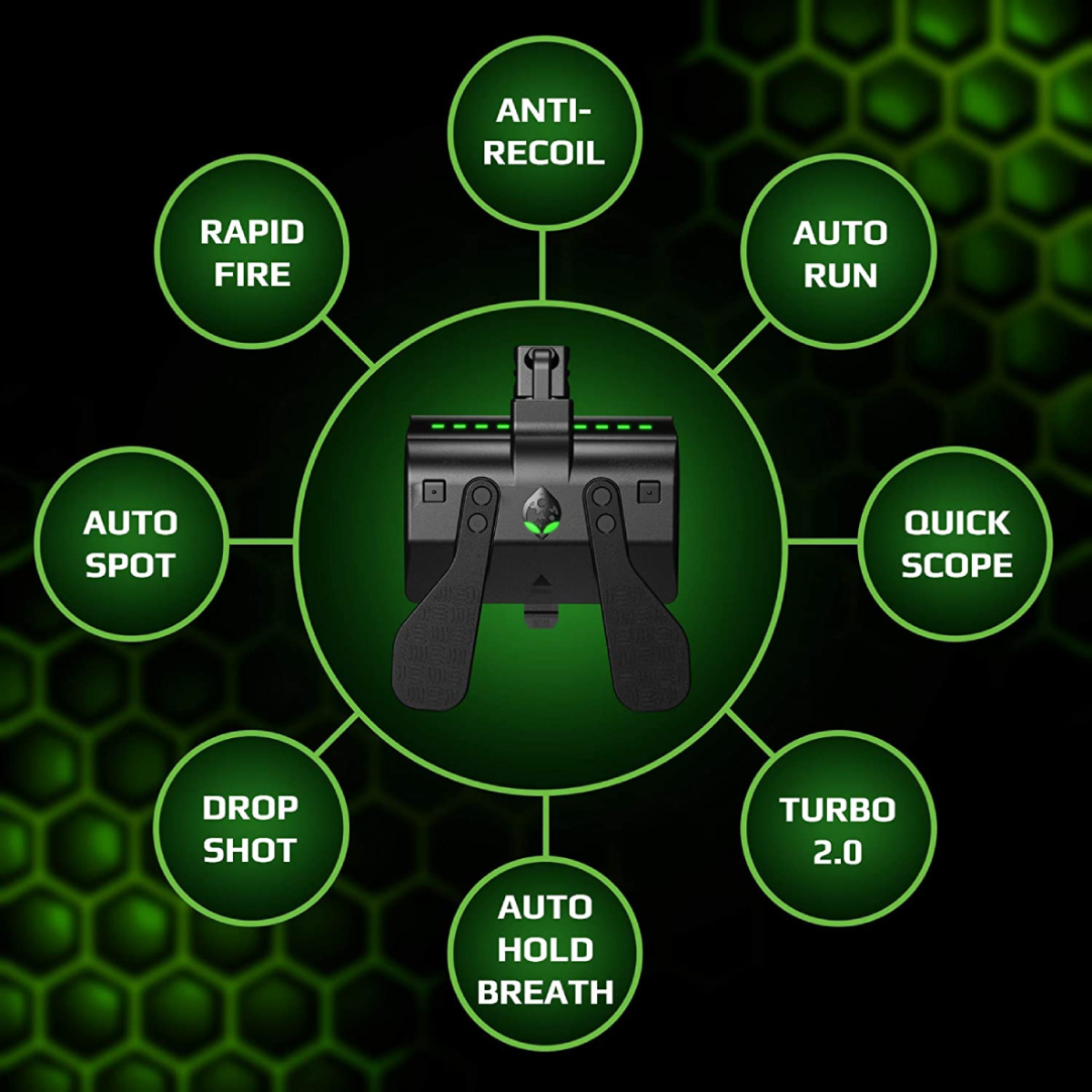 ANTI-RECOIL

RAPID FIRE

AUTO RUN

AUTO SPOT

QUICK SCOPE

DROP SHOT

TURBO 2.0

AUTO HOLD BREATH