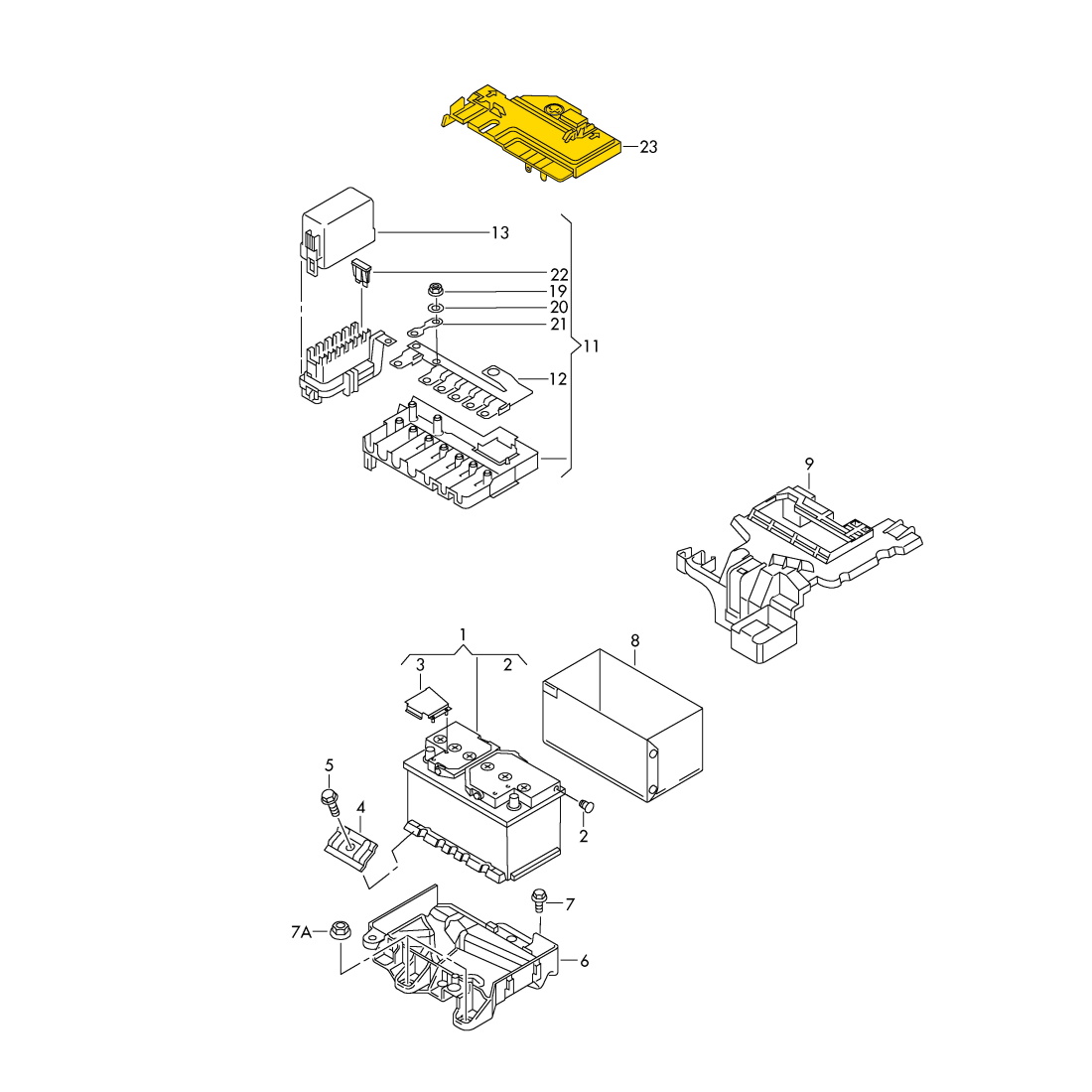 23
13
22
19
20
21
11
12
9
1
3
2
8
5
4
2
7
7A
6