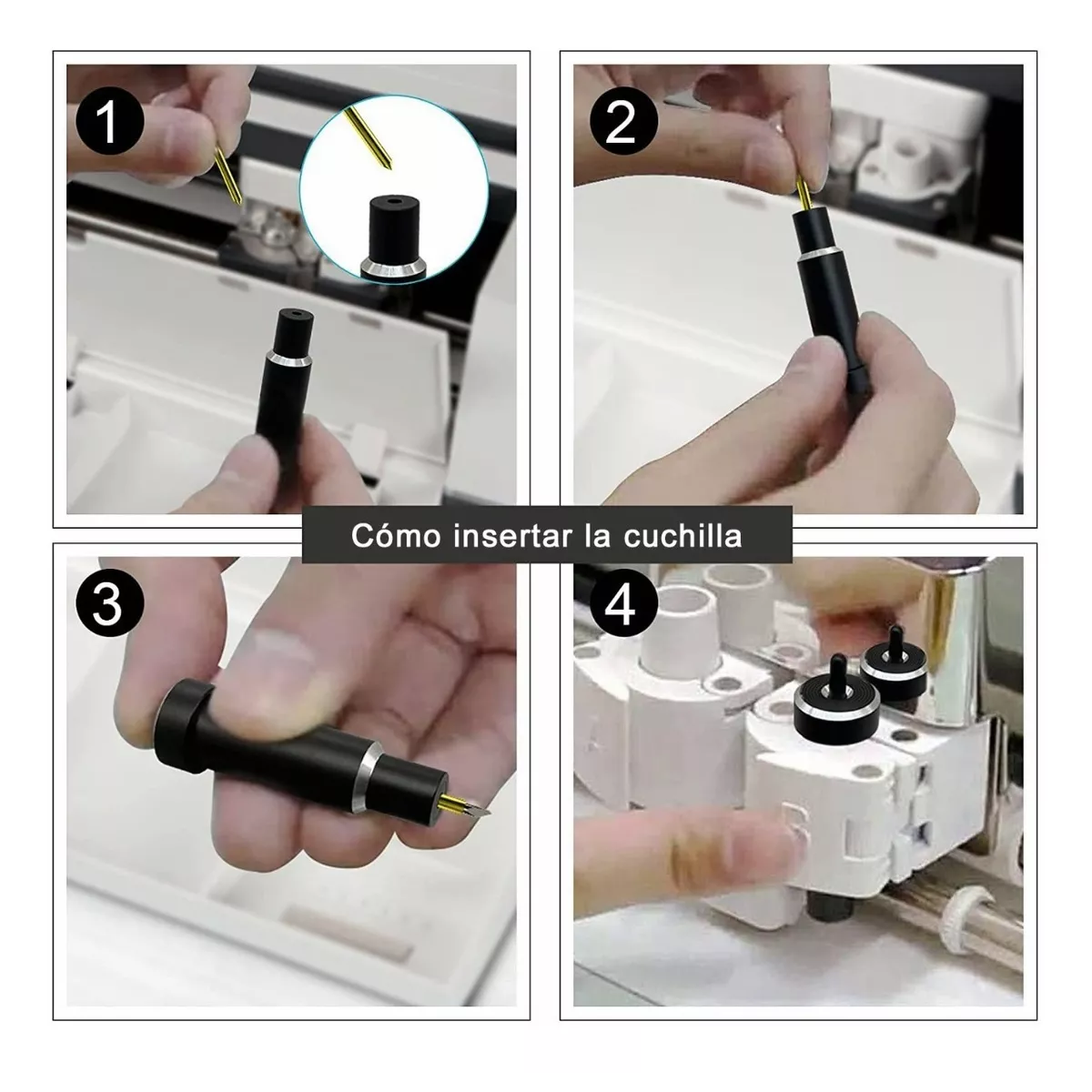 1

2

Cómo insertar la cuchilla

3

4