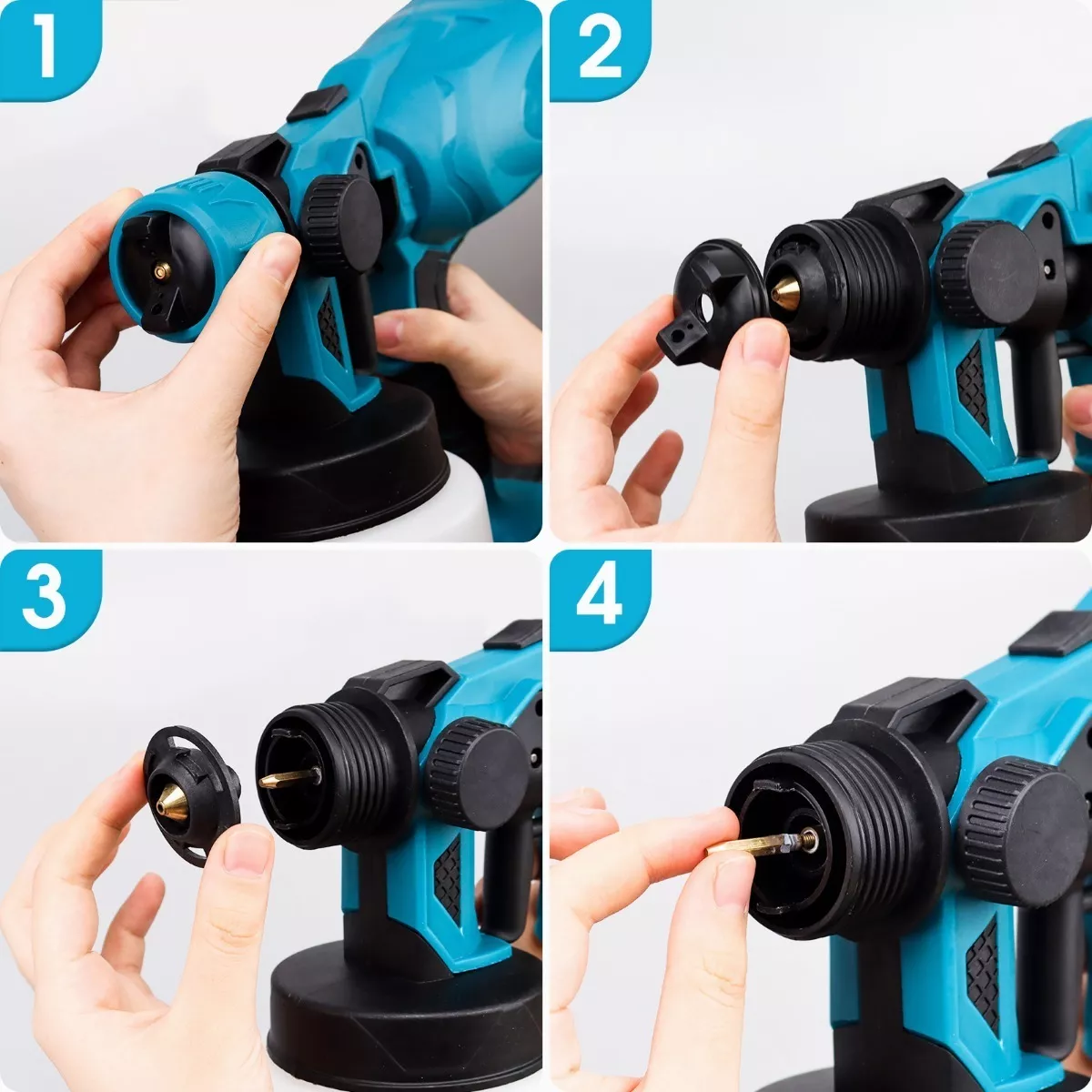 1

2

3

4