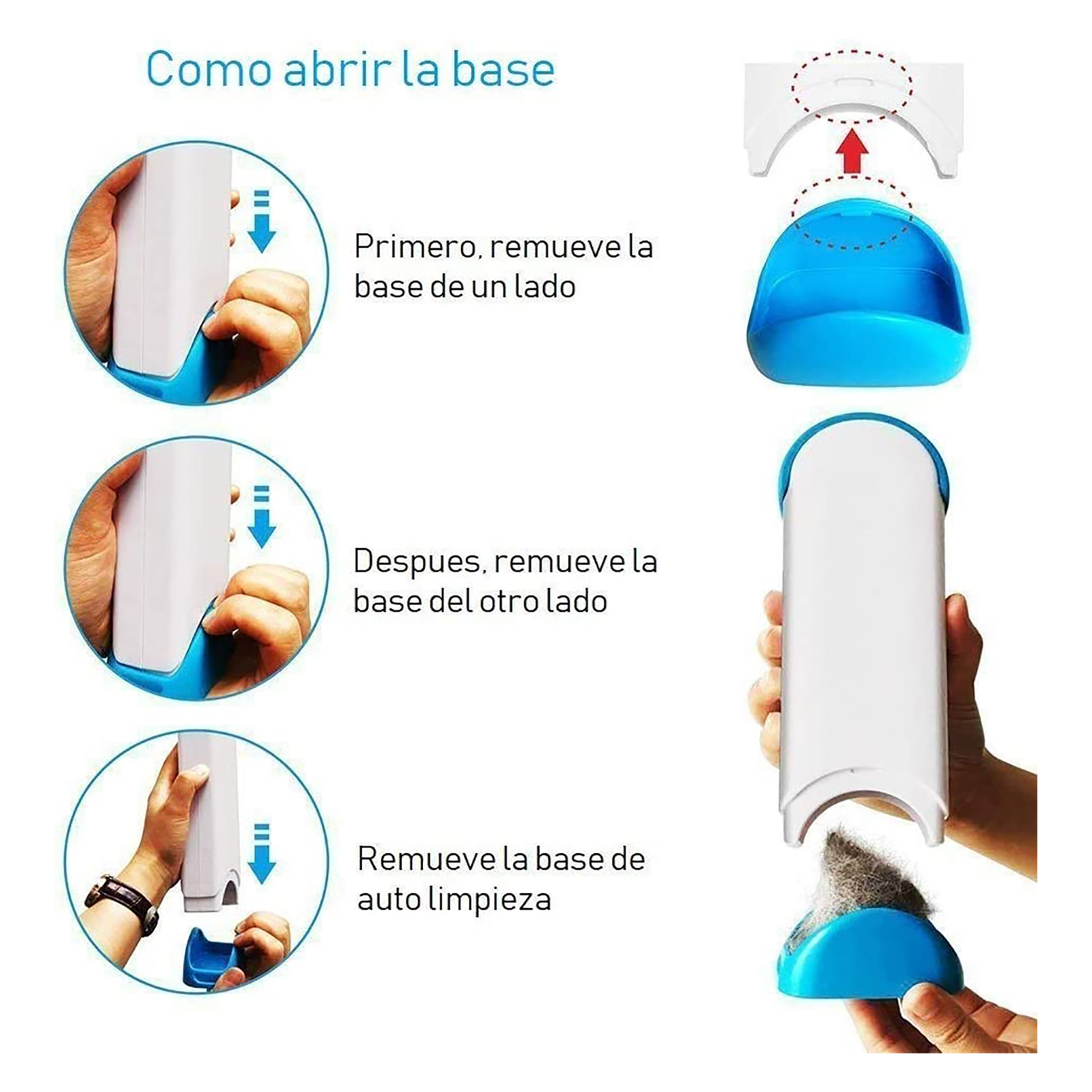 Como abrir la base

Primero, remueve la base de un lado

Despues, remueve la base del otro lado

Remueve la base de auto limpieza