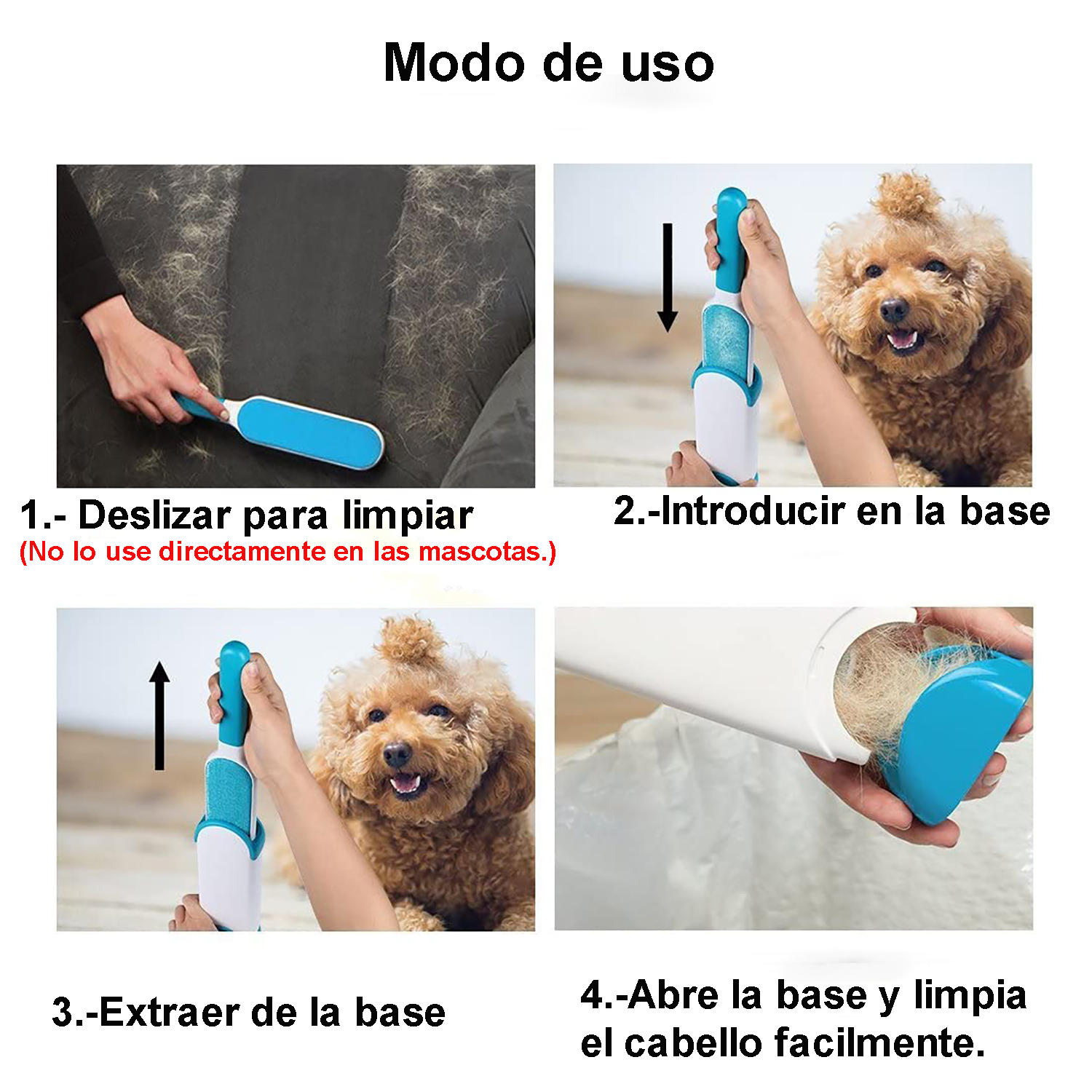 Modo de uso

1.- Deslizar para limpiar
(No lo use directamente en las mascotas.)

2.-Introducir en la base

3.-Extraer de la base

4.-Abre la base y limpia el cabello facilmente.