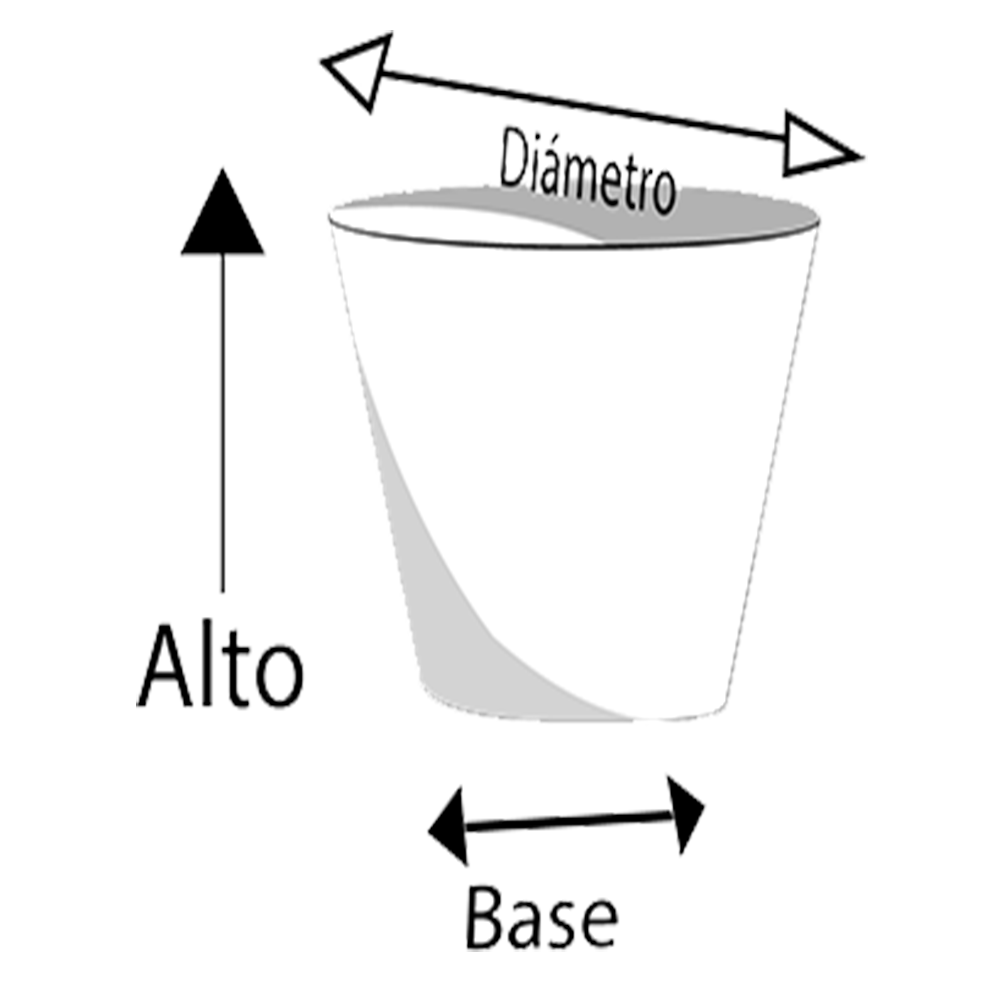 Diámetro

Alto

Base