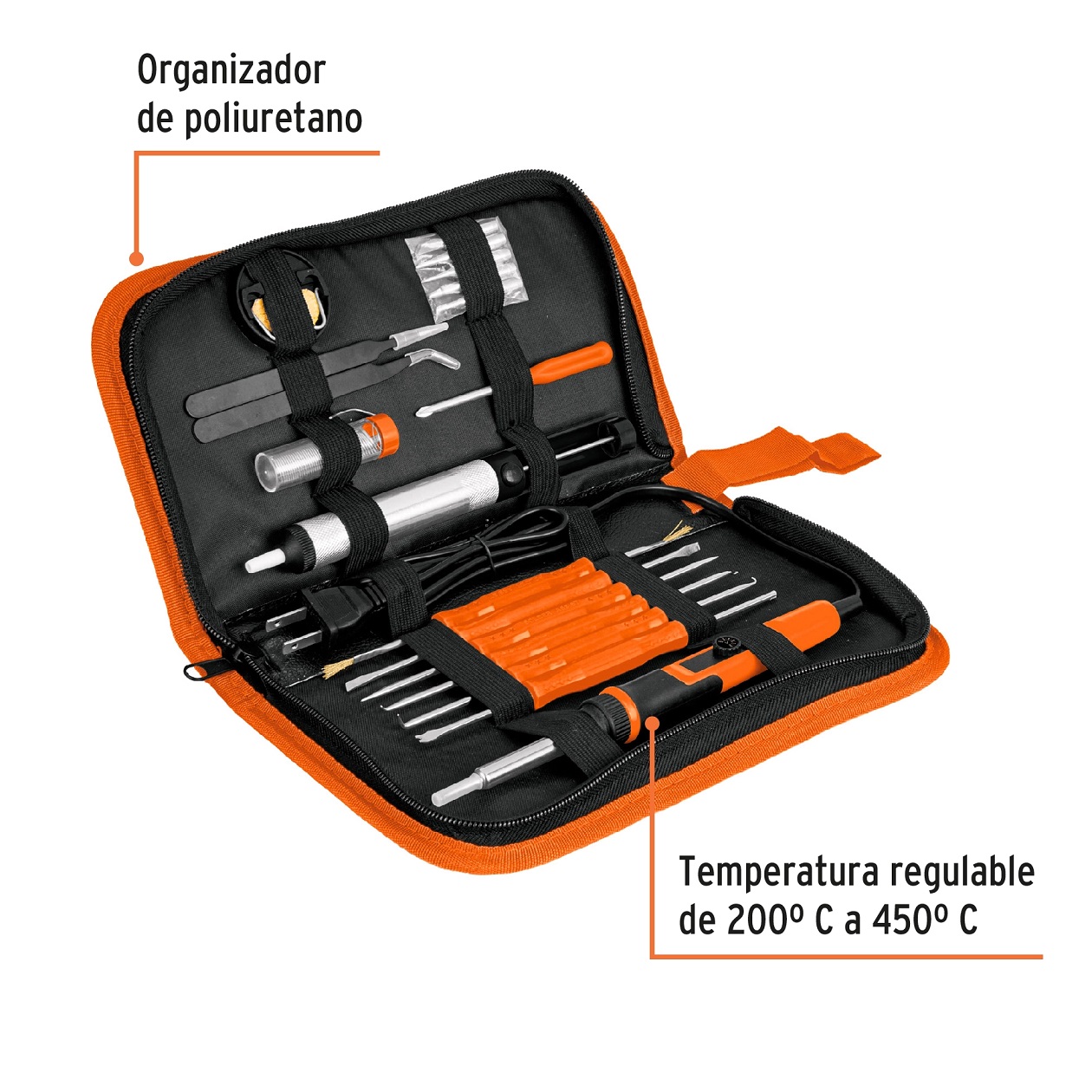 Organizador de poliuretano

Temperatura regulable de 200º C a 450º C