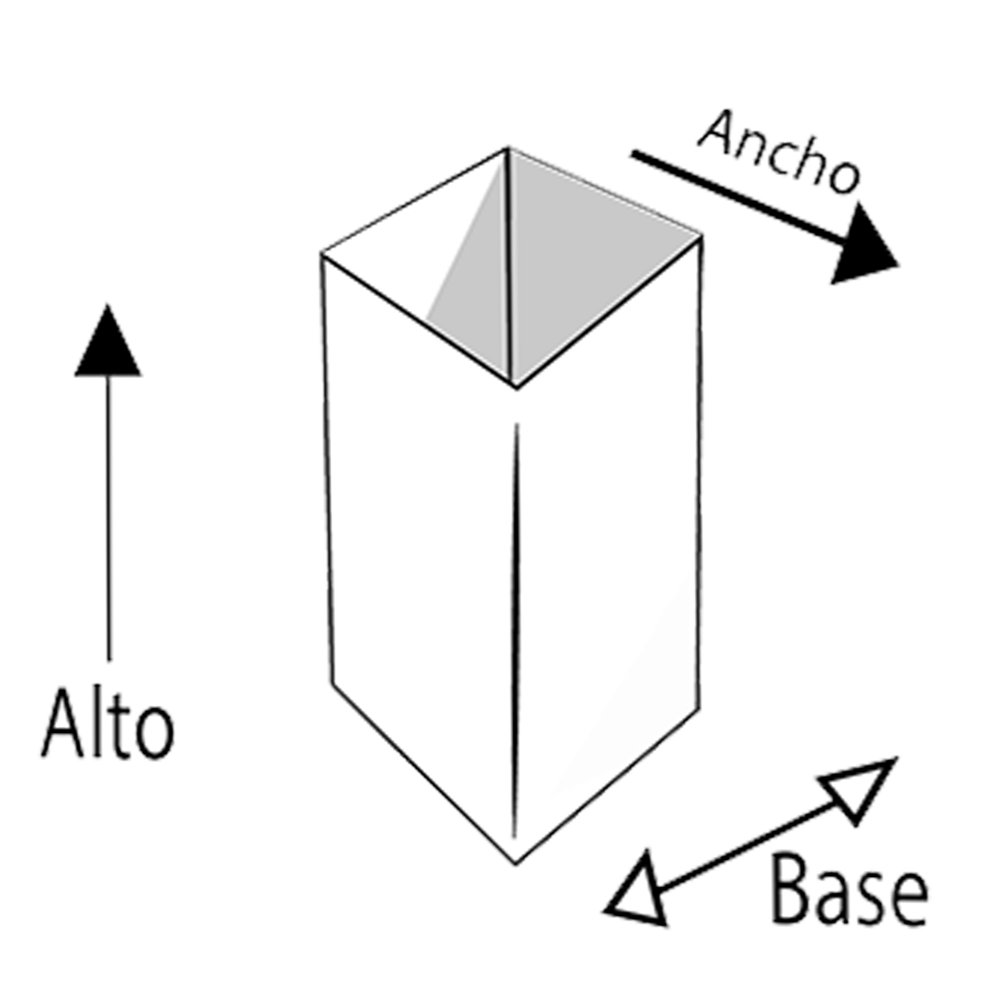 Ancho

Alto

Base