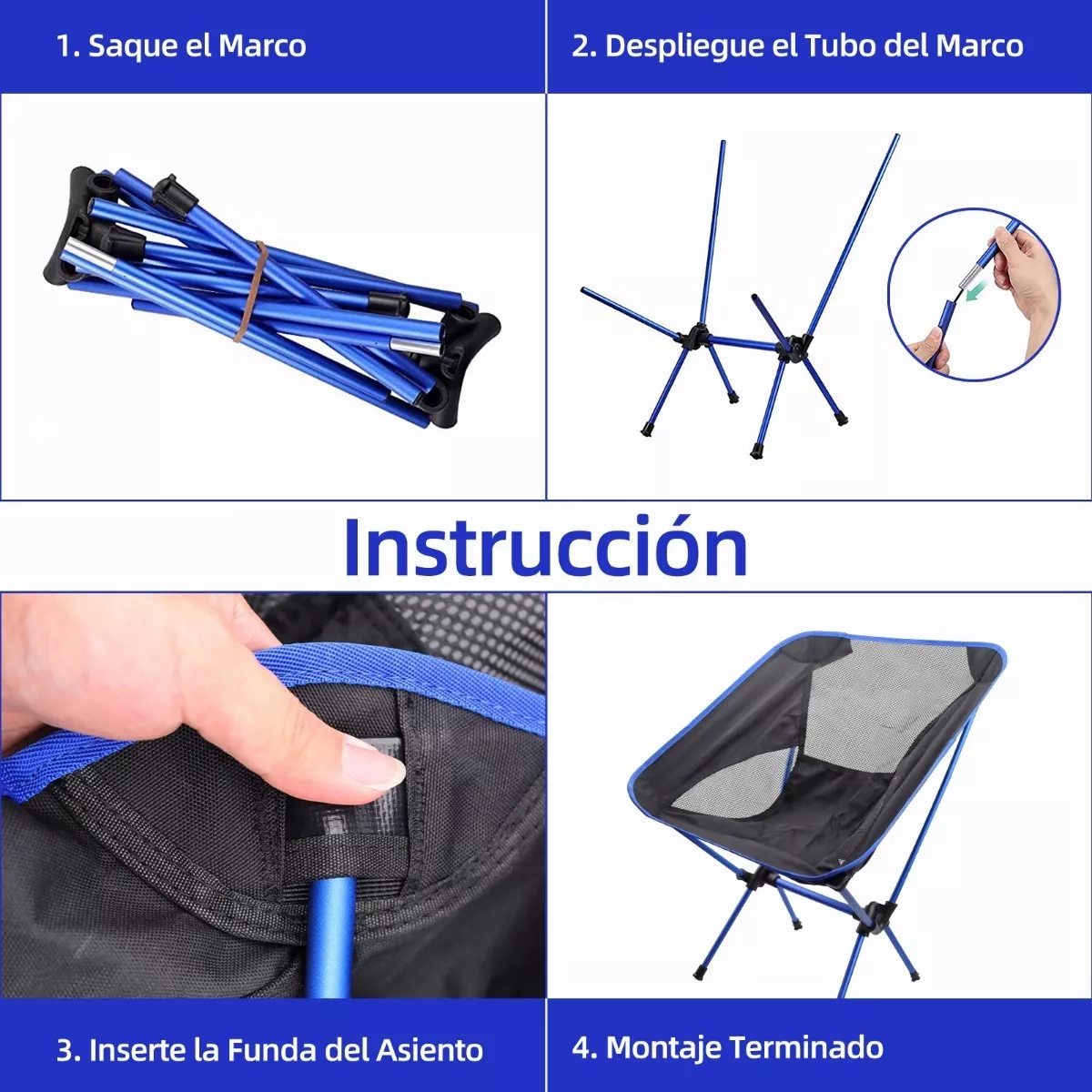 1. Saque el Marco

2. Despliegue el Tubo del Marco

Instrucción

3. Inserte la Funda del Asiento

4. Montaje Terminado