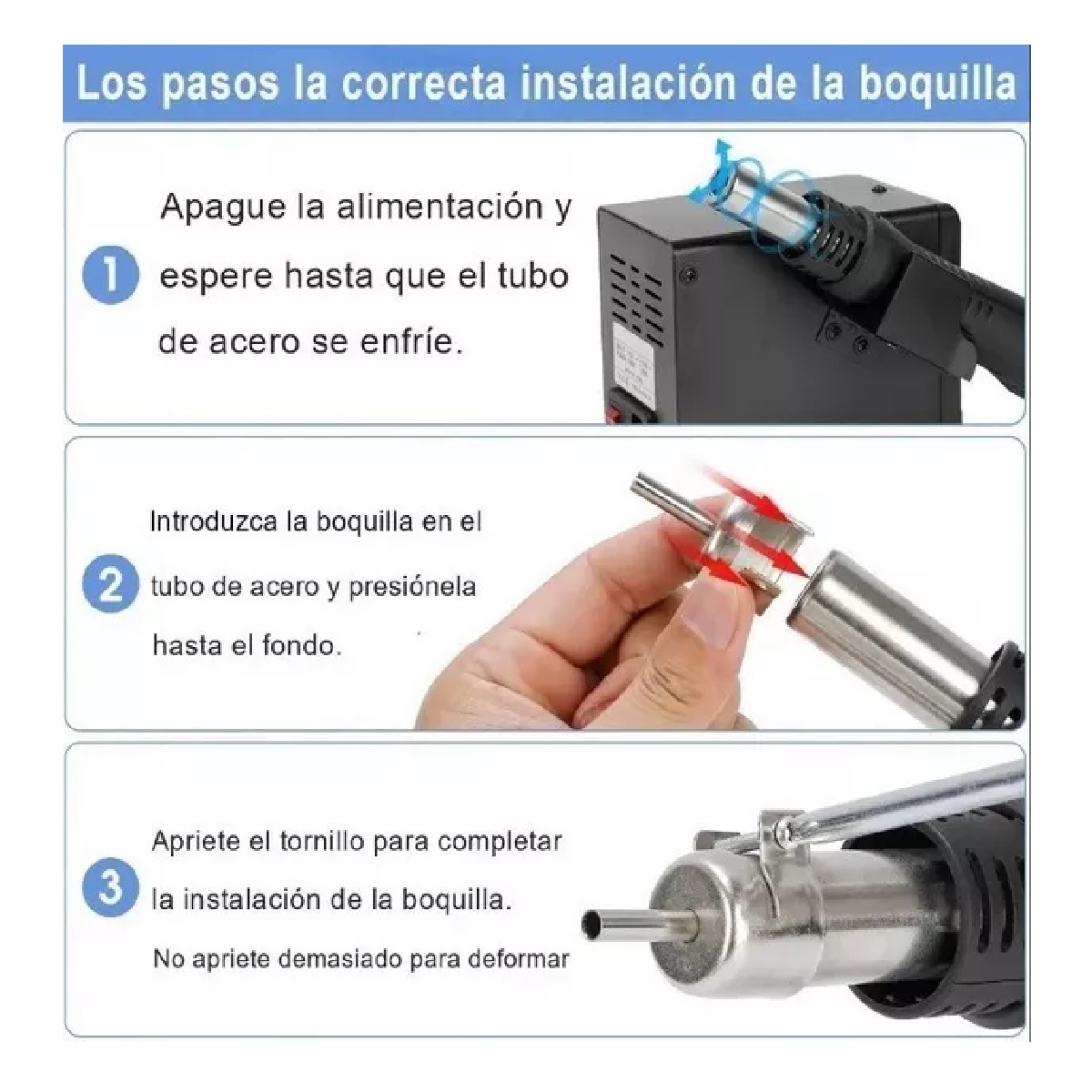 Los pasos la correcta instalación de la boquilla

1 Apague la alimentación y espere hasta que el tubo de acero se enfríe.

2 Introduzca la boquilla en el tubo de acero y presiónela hasta el fondo.

3 Apriete el tornillo para completar la instalación de la boquilla.

No apriete demasiado para deformar