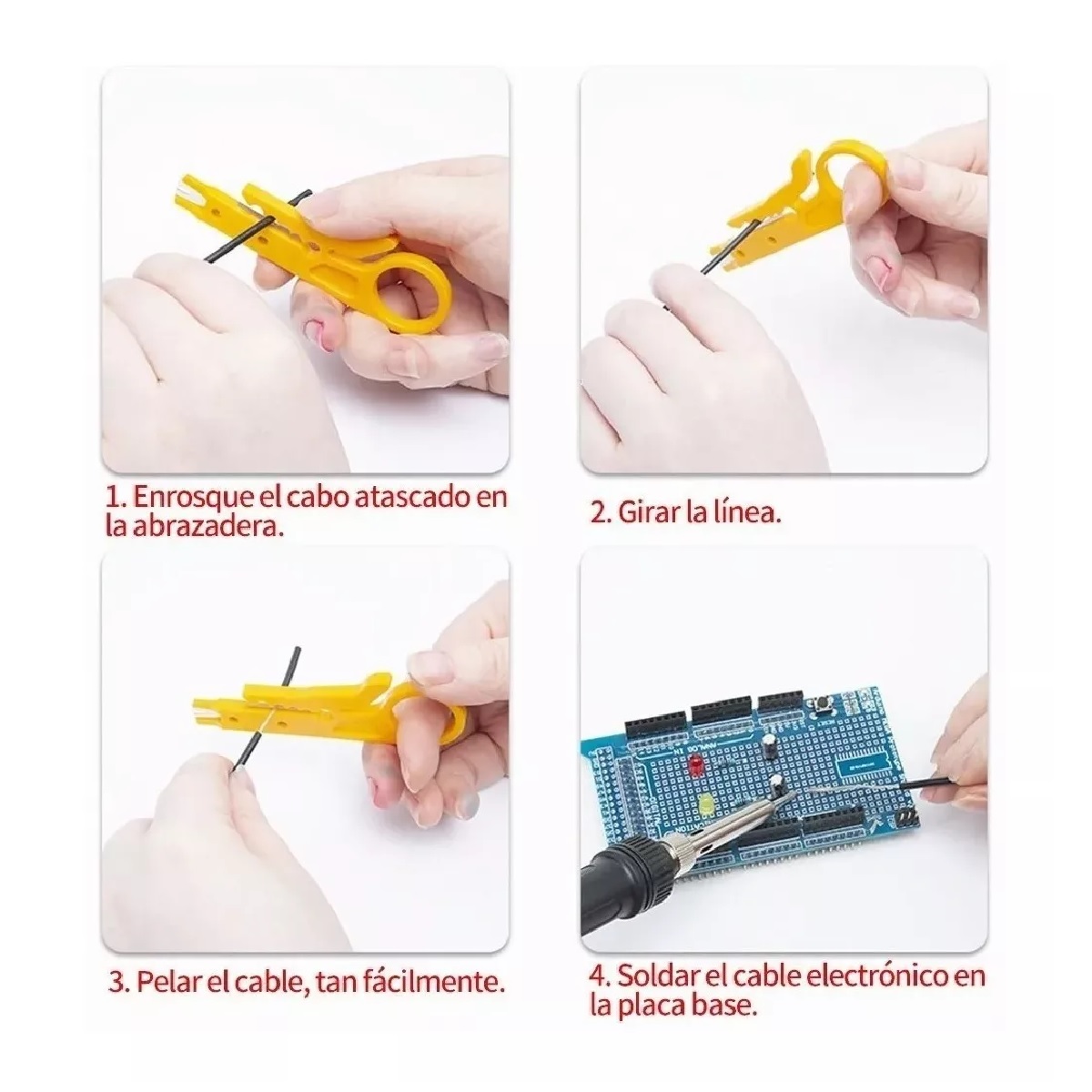 1. Enrosque el cabo atascado en la abrazadera.

2. Girar la línea.

3. Pelar el cable, tan fácilmente.

4. Soldar el cable electrónico en la placa base.